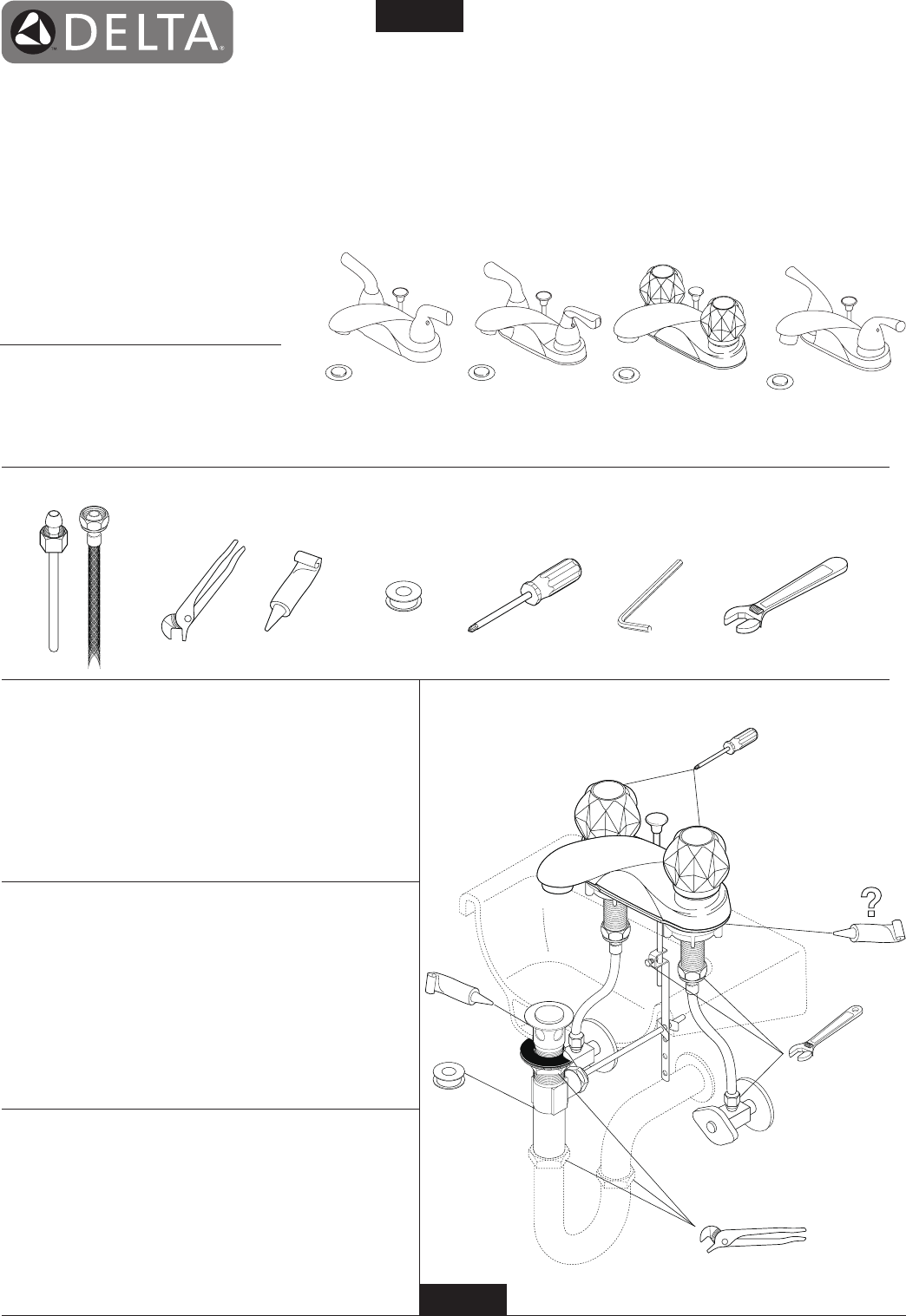 DELTA

?