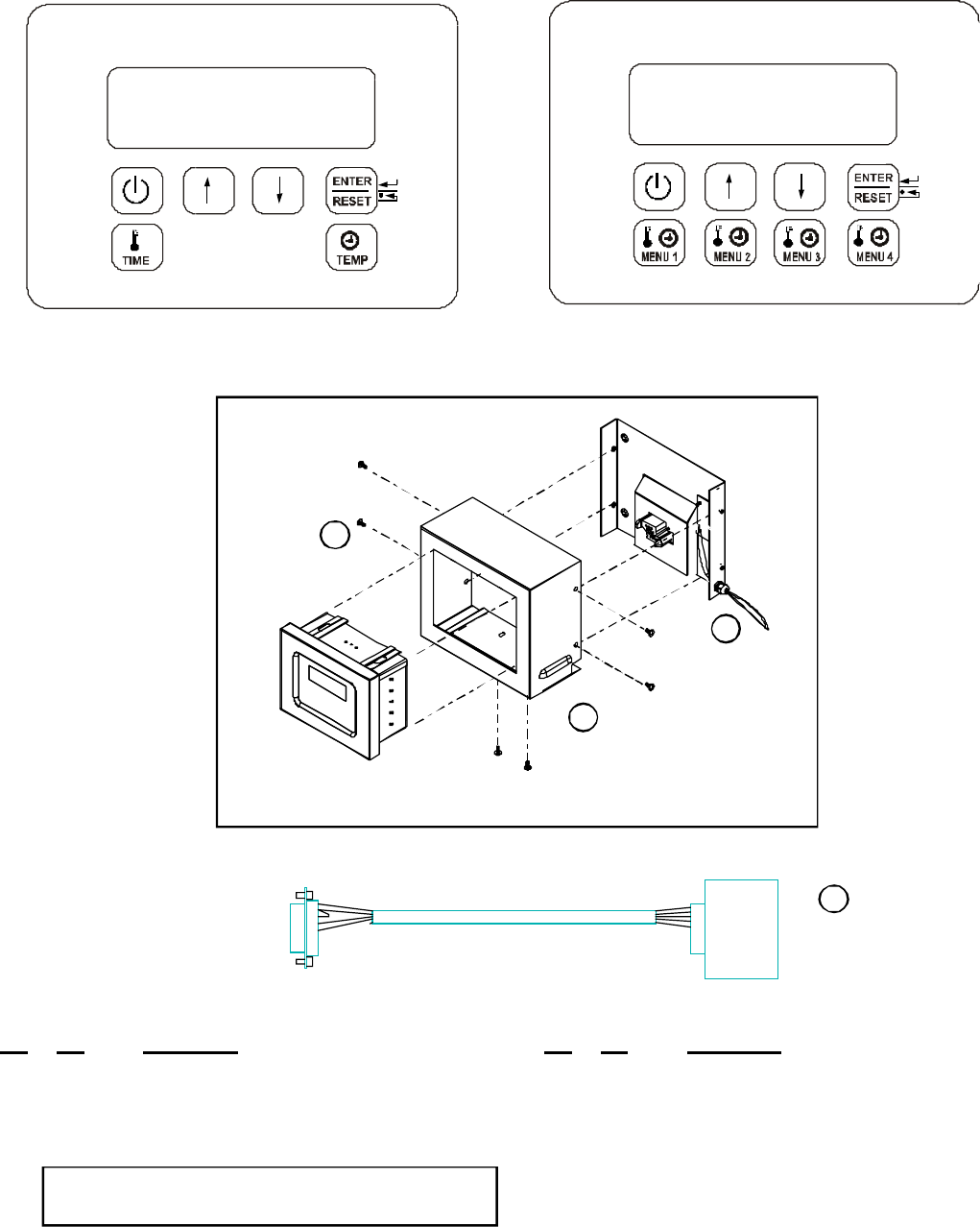 ENTER
RESET
TIME
TEMP

ENTER
RESET
MENU 1
MENU 2
MENU 3
MENU 4