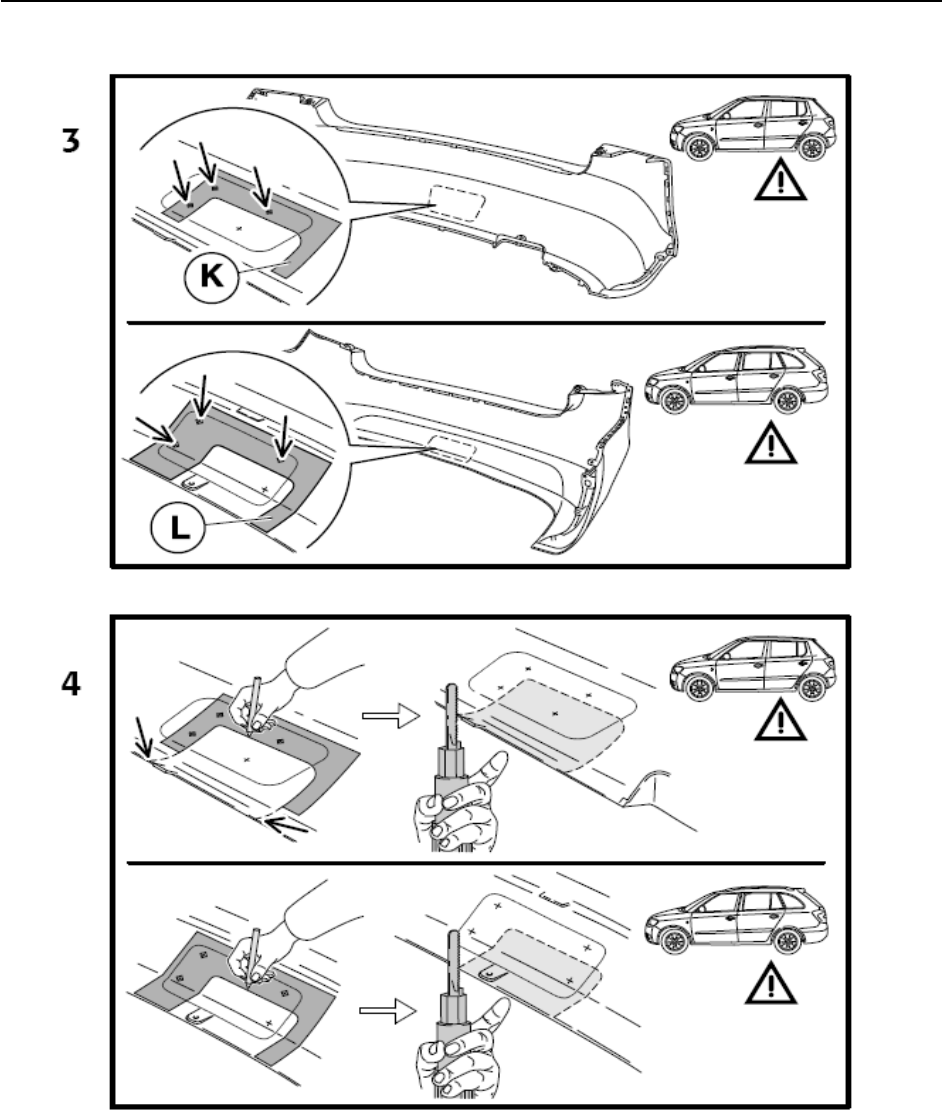 3

K

L

4