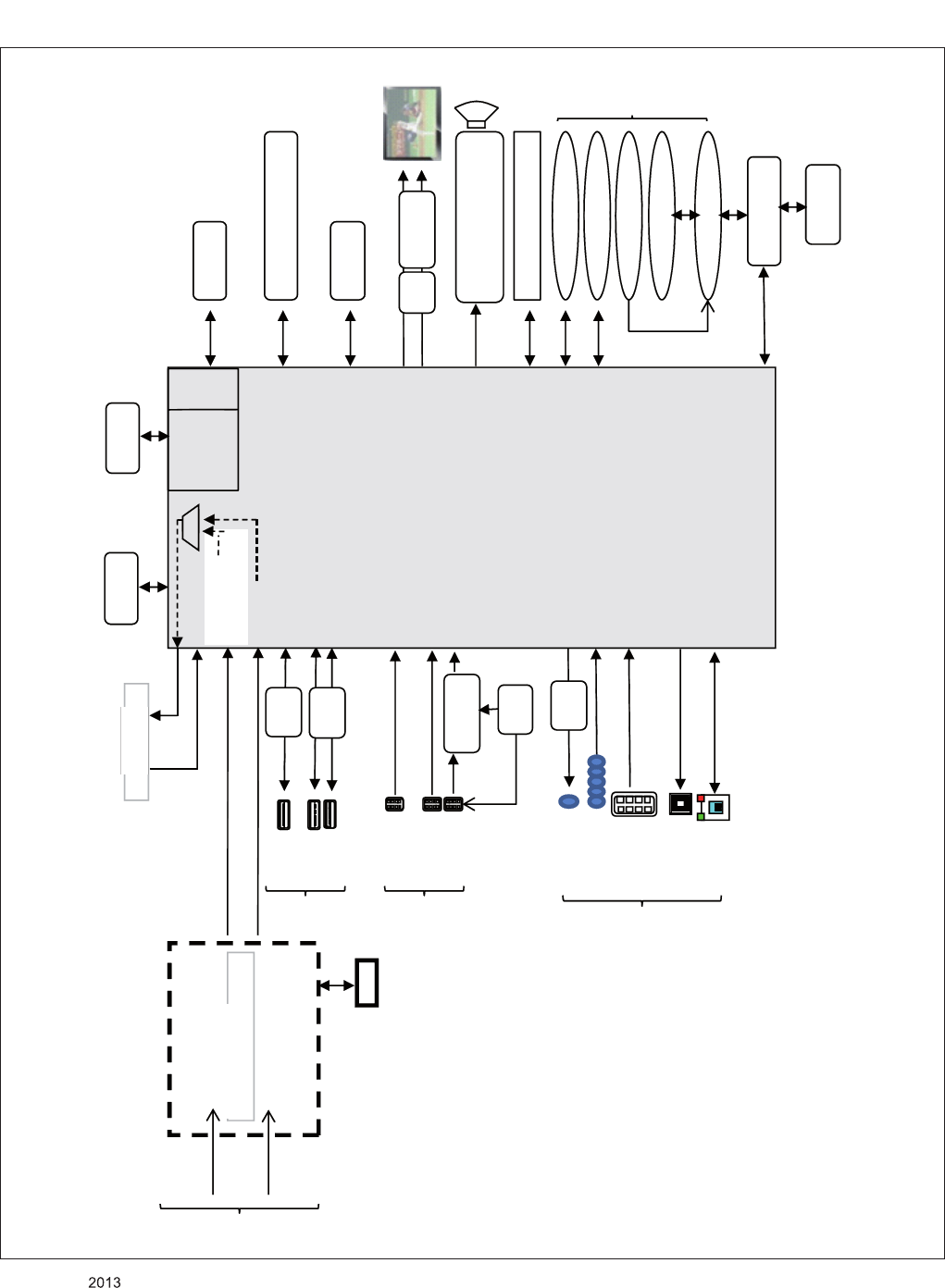 2013