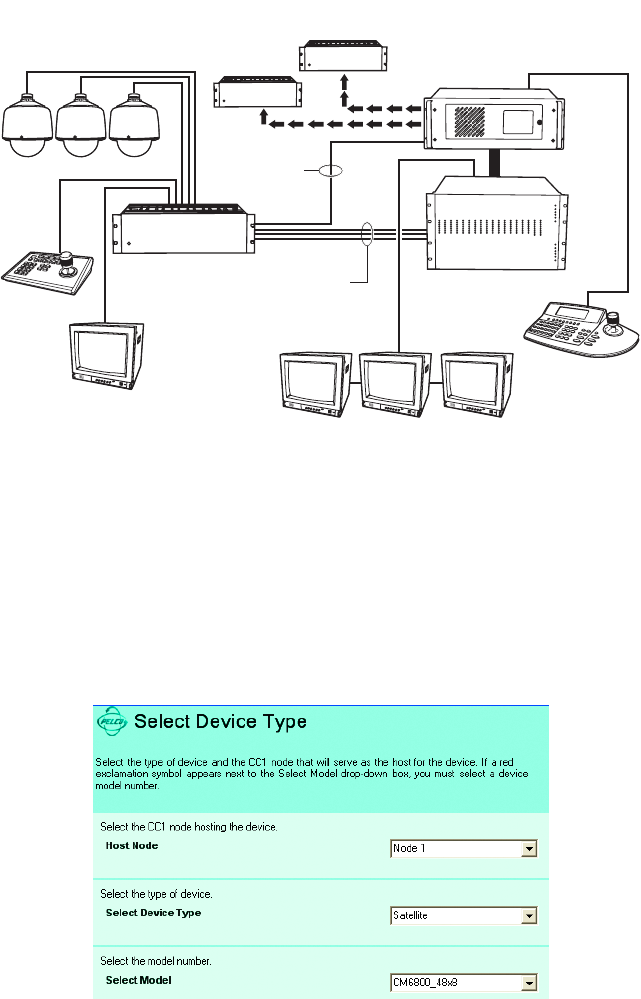 PELCO

Select Device Type

Select the type of device and the CC1 node that will serve as the host for the device. If a red exclamation symbol appears next to the Select Model drop-down box, you must select a device model number.

Select the CC1 node hosting the device.

Host Node

Node 1

Select the type of device.

Select Device Type

Satellite

Select the model number.

Select Model

CM6800_48x8