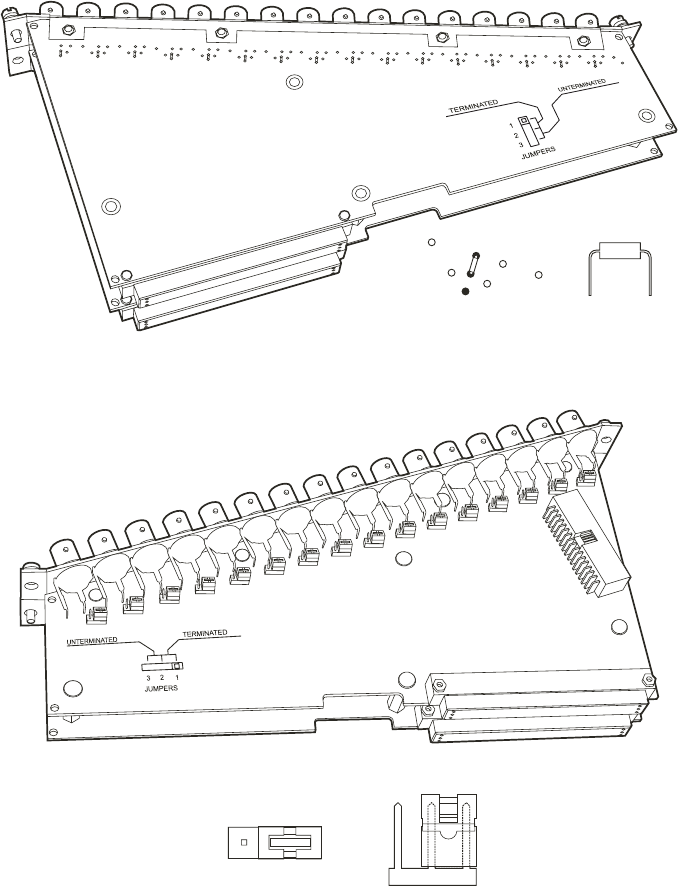 TERMINATED

UNTERMINATED

1
2
3

JUMPERS

UNTERMINATED

TERMINATED

3 2 1

JUMPERS