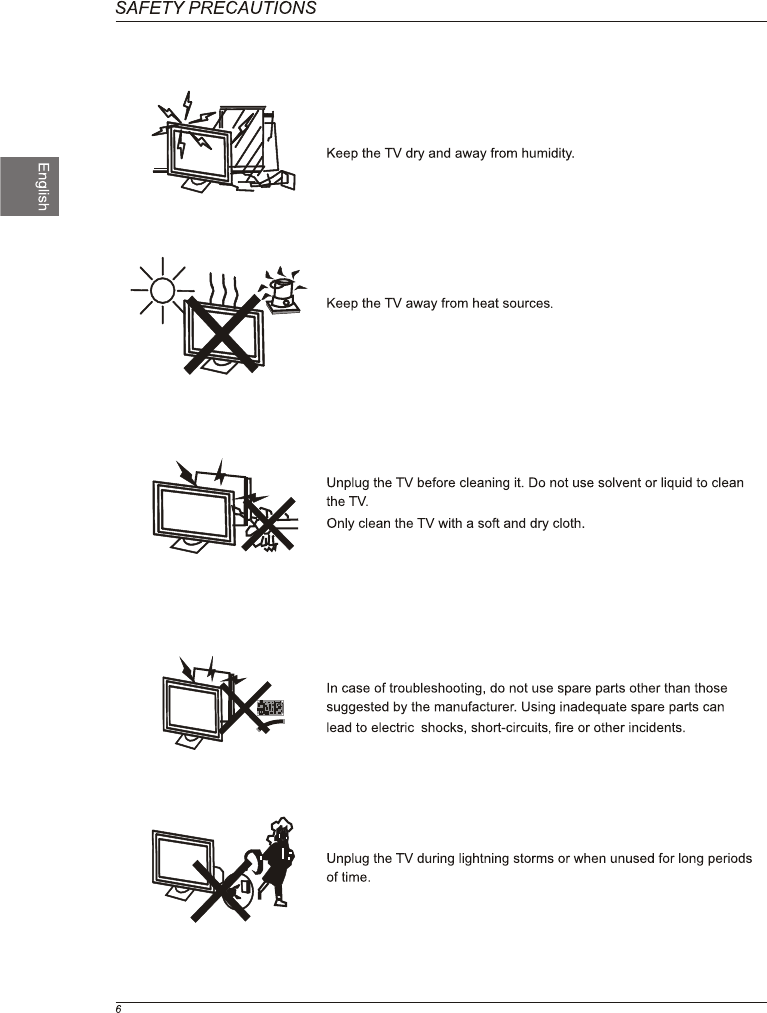 SAFETY PRECAUTIONS

English

Keep the TV dry and away from humidity.

Keep the TV away from heat sources.

Unplug the TV before cleaning it. Do not use solvent or liquid to clean the TV.

Only clean the TV with a soft and dry cloth.

In case of troubleshooting, do not use spare parts other than those suggested by the manufacturer. Using inadequate spare parts can lead to electric shocks, short-circuits, fire or other incidents.

Unplug the TV during lightning storms or when unused for long periods of time.

6