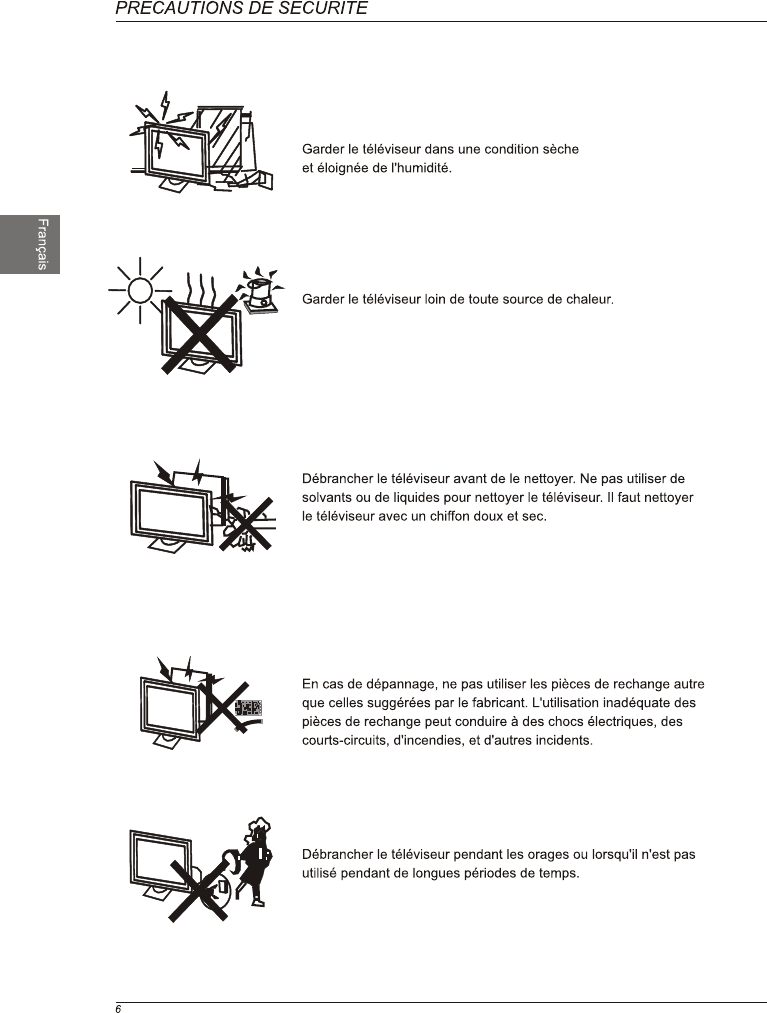 PRECAUTIONS DE SECURITE

Français

Garder le téléviseur dans une condition sèche et éloignée de l'humidité.

Garder le téléviseur loin de toute source de chaleur.

Débrancher le téléviseur avant de le nettoyer. Ne pas utiliser de solvants ou de liquides pour nettoyer le téléviseur. Il faut nettoyer le téléviseur avec un chiffon doux et sec.

En cas de dépannage, ne pas utiliser les pièces de rechange autre que celles suggérées par le fabricant. L'utilisation inadéquate des pièces de rechange peut conduire à des chocs électriques, des courts-circuits, d'incendies, et d'autres incidents.

Débrancher le téléviseur pendant les orages ou lorsqu'il n'est pas utilisé pendant de longues périodes de temps.

6