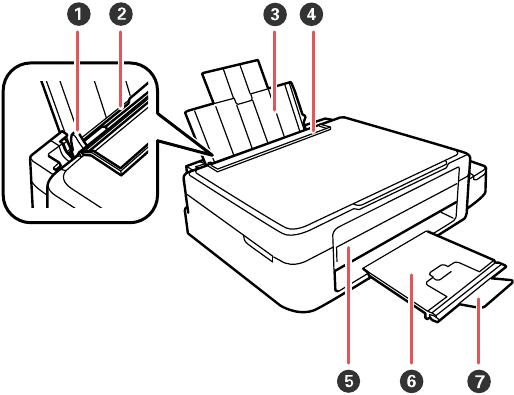 1
2
3
4
5
6
7