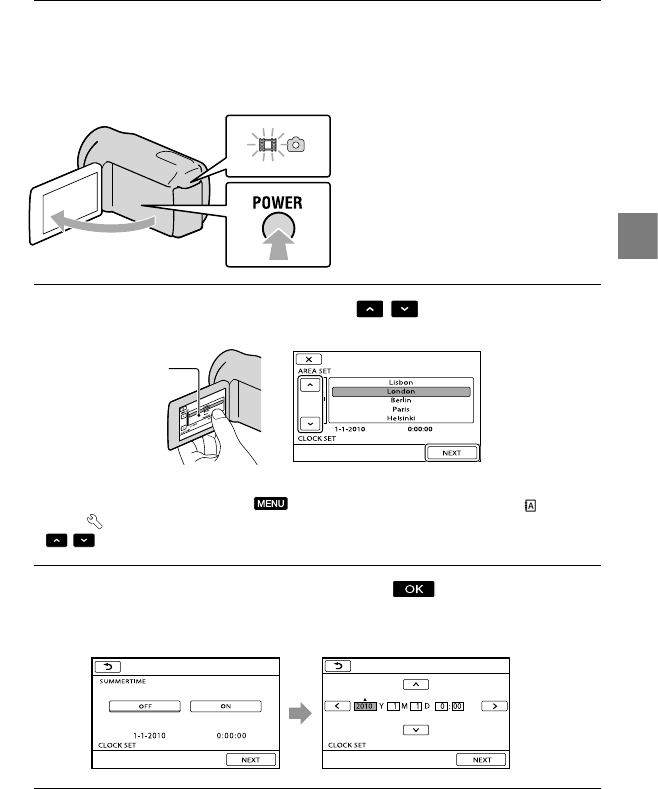 POWER

AREA SET
Lisbon
London
Berlin
Paris
Helsinki
1-1-2010 0:00:00
CLOCK SET
NEXT

MENU

OK

SUMMERTIME
OFF
ON
1-1-2010 0:00:00
CLOCK SET
NEXT

2010 Y 1 M 1 D 0:00
CLOCK SET
NEXT