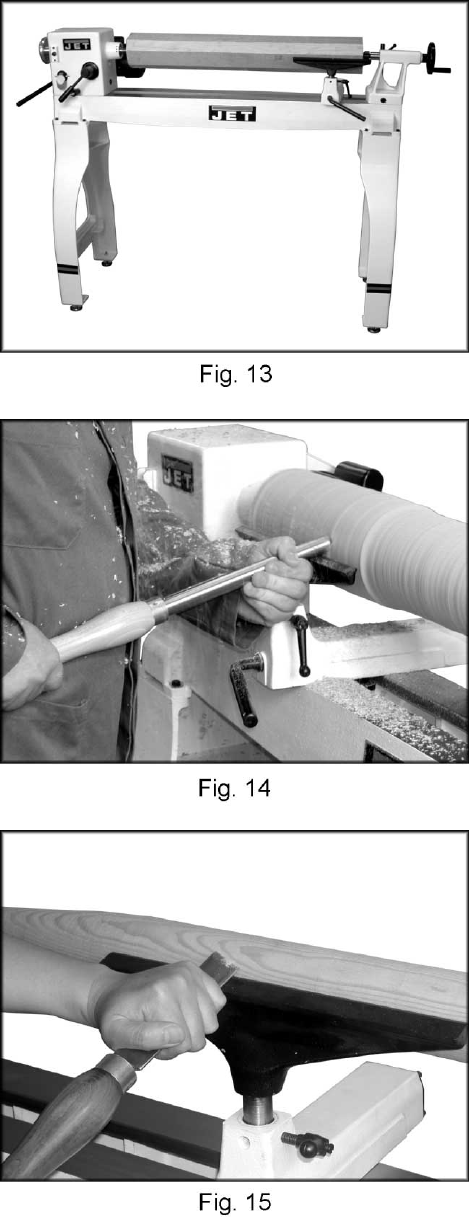 JET

JET

Fig. 13

JET

Fig. 14

Fig. 15