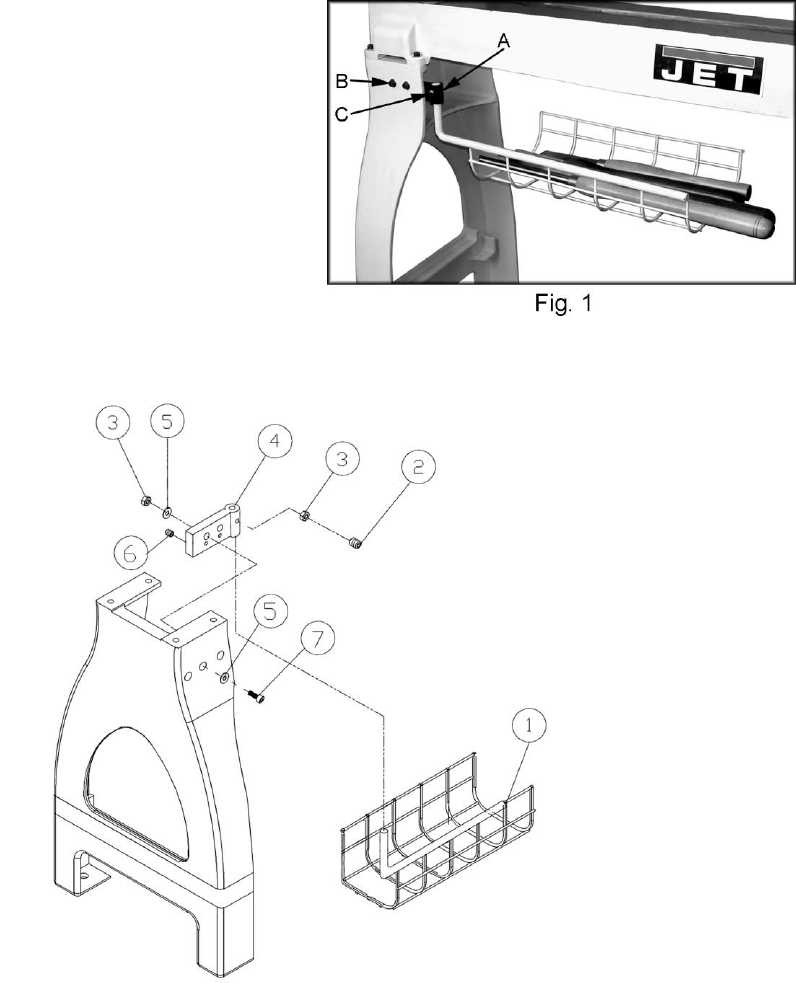 A
B
C
JET
Fig. 1

3
5
4
3
2
6
5
7
1