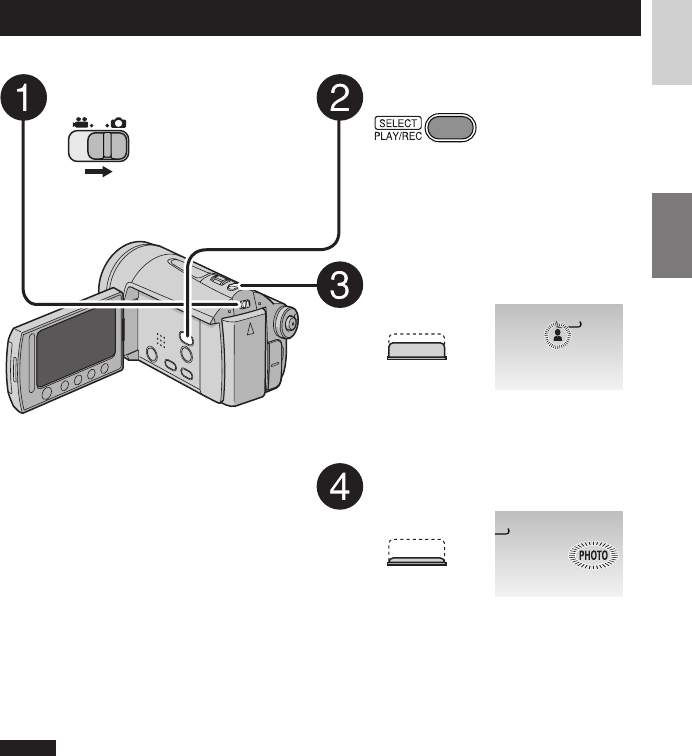 1

2

SELECT
PLAY/REC

3

4

PHOTO