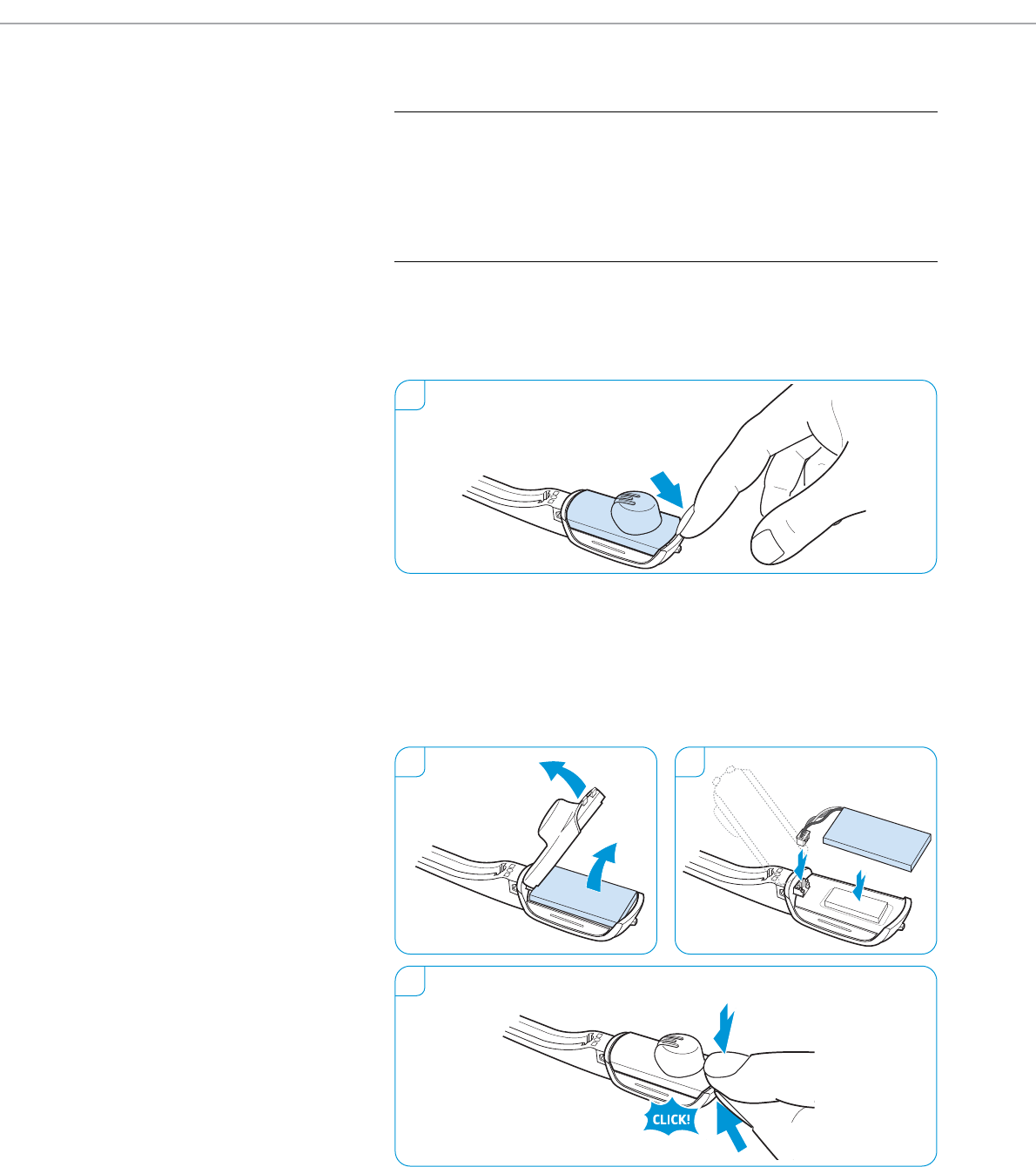 CLICK!