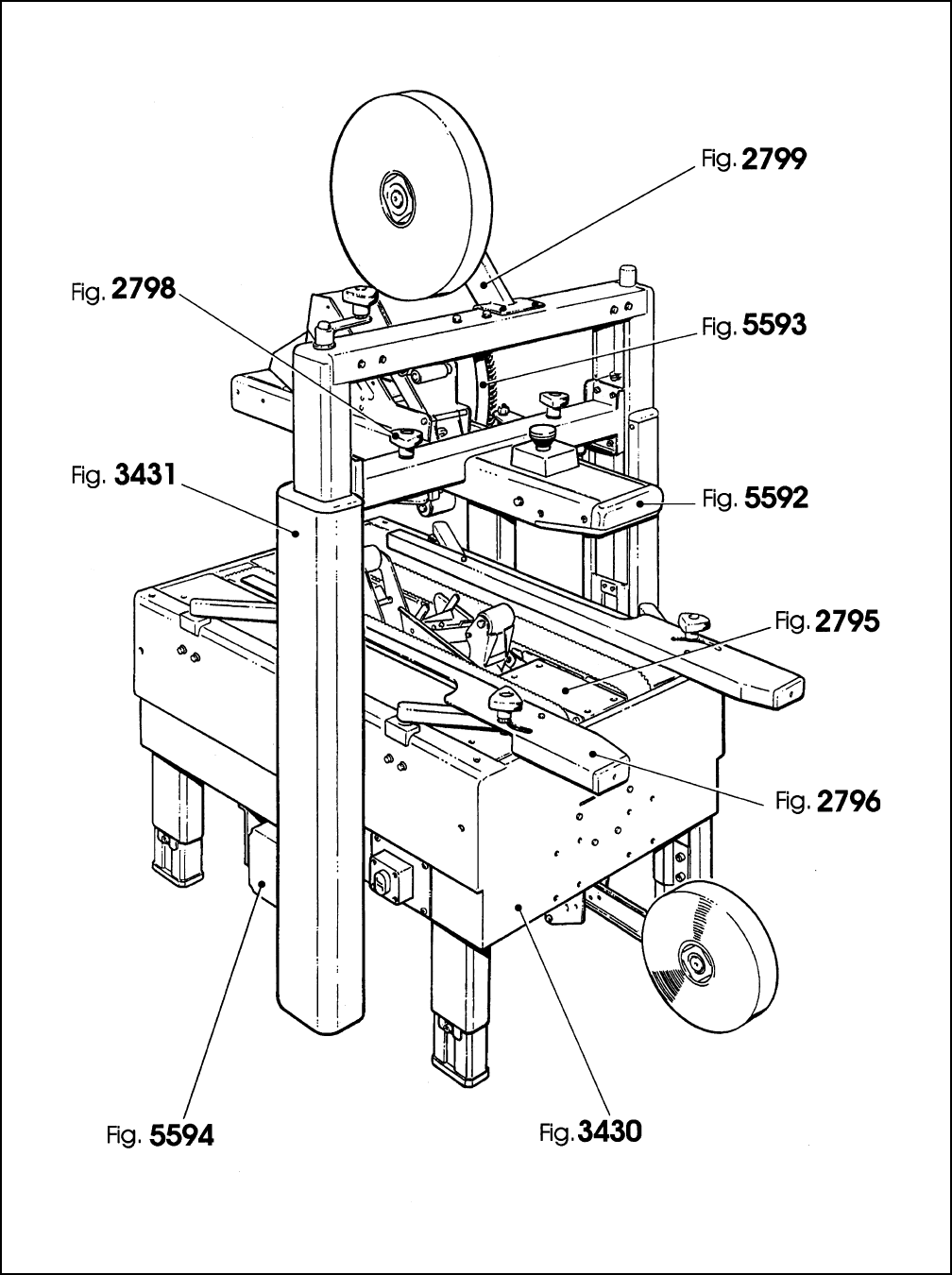 Fig. 2799

Fig. 2798

Fig. 5593

Fig. 3431

Fig. 5592

Fig. 2795

Fig. 2796

Fig. 5594

Fig. 3430