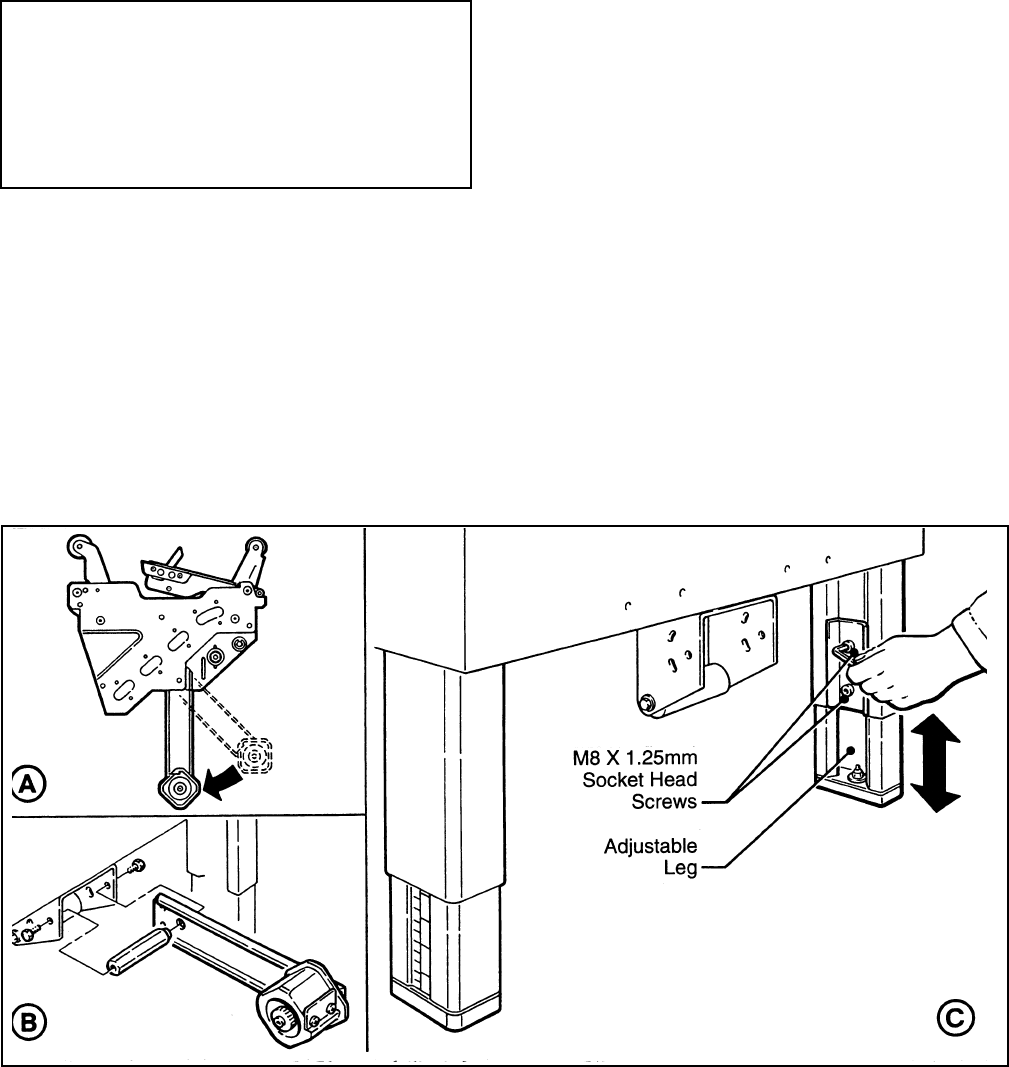 A

B

M8 X 1.25mm Socket Head Screws

Adjustable Leg

C