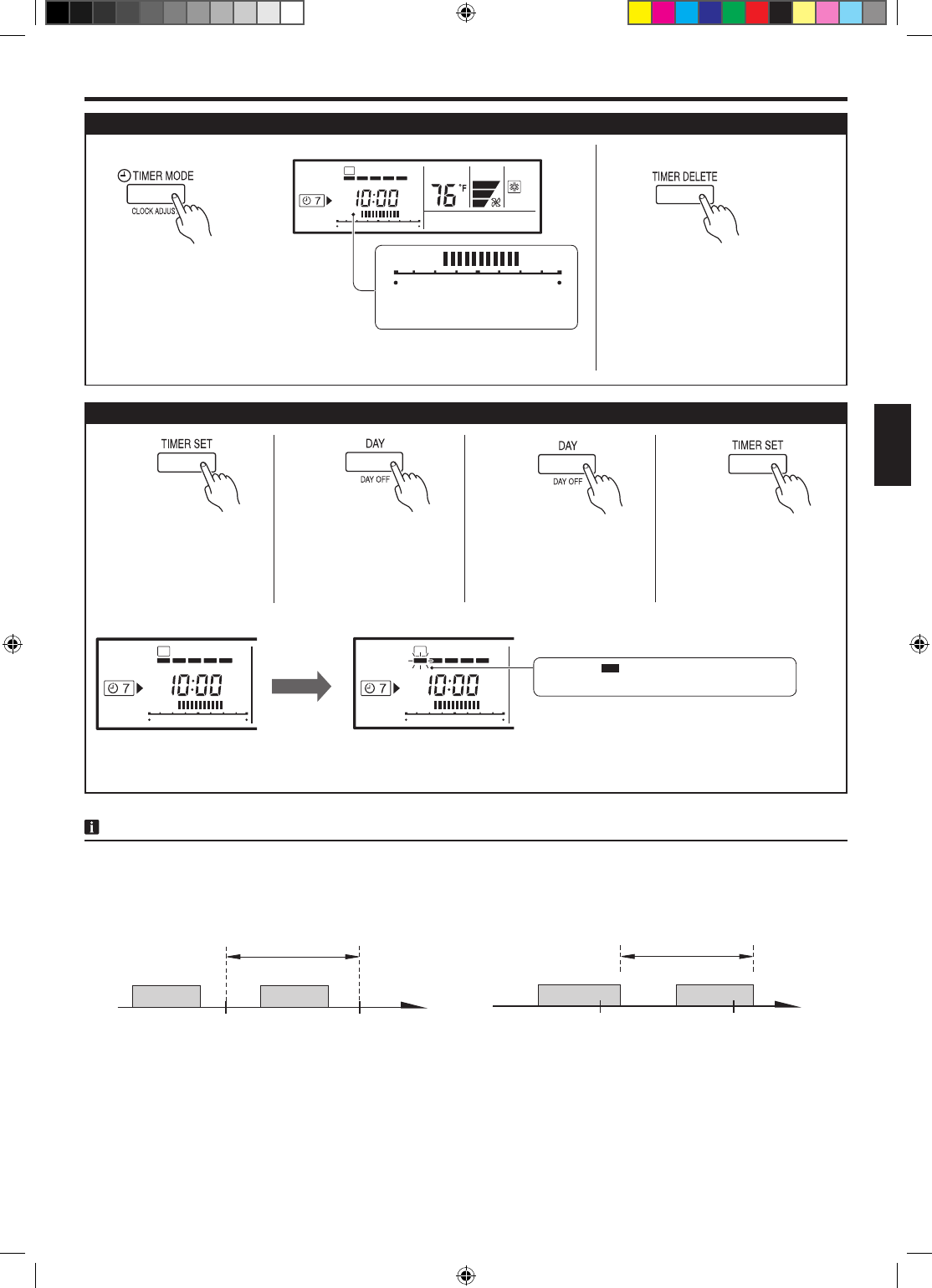 TIMER MODE
CLOCK ADJUST

7

10:00

76 °F

TIMER DELETE

TIMER SET

DAY
DAY OFF

DAY
DAY OFF

TIMER SET

7

10:00

7

10:00