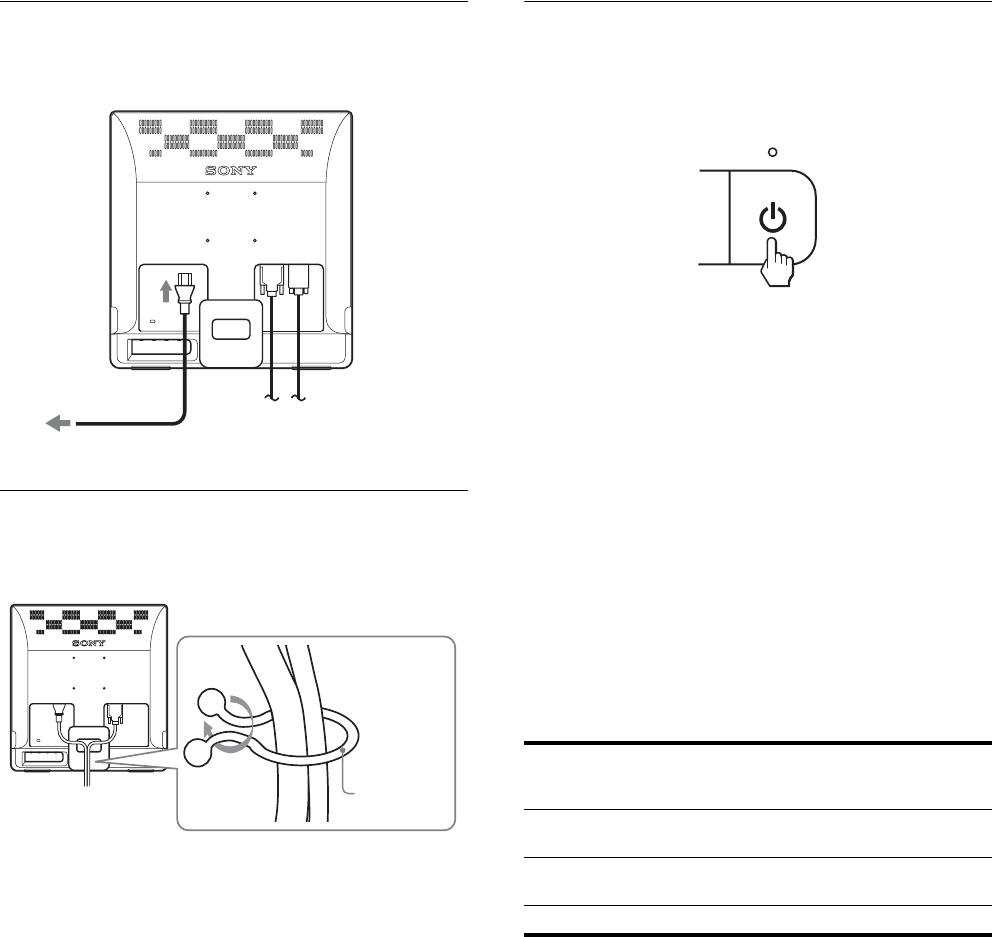 SONY

SONY