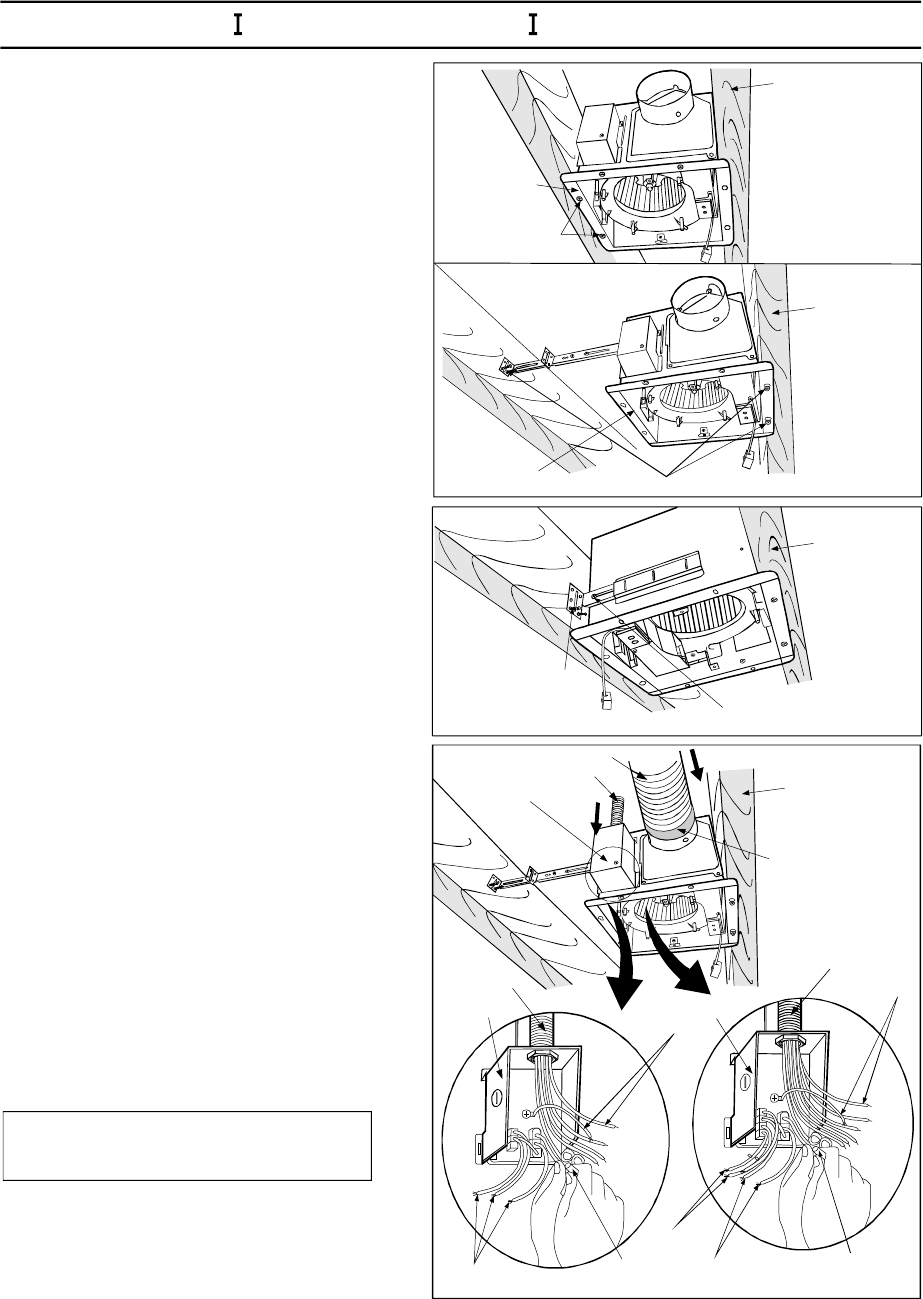 I I