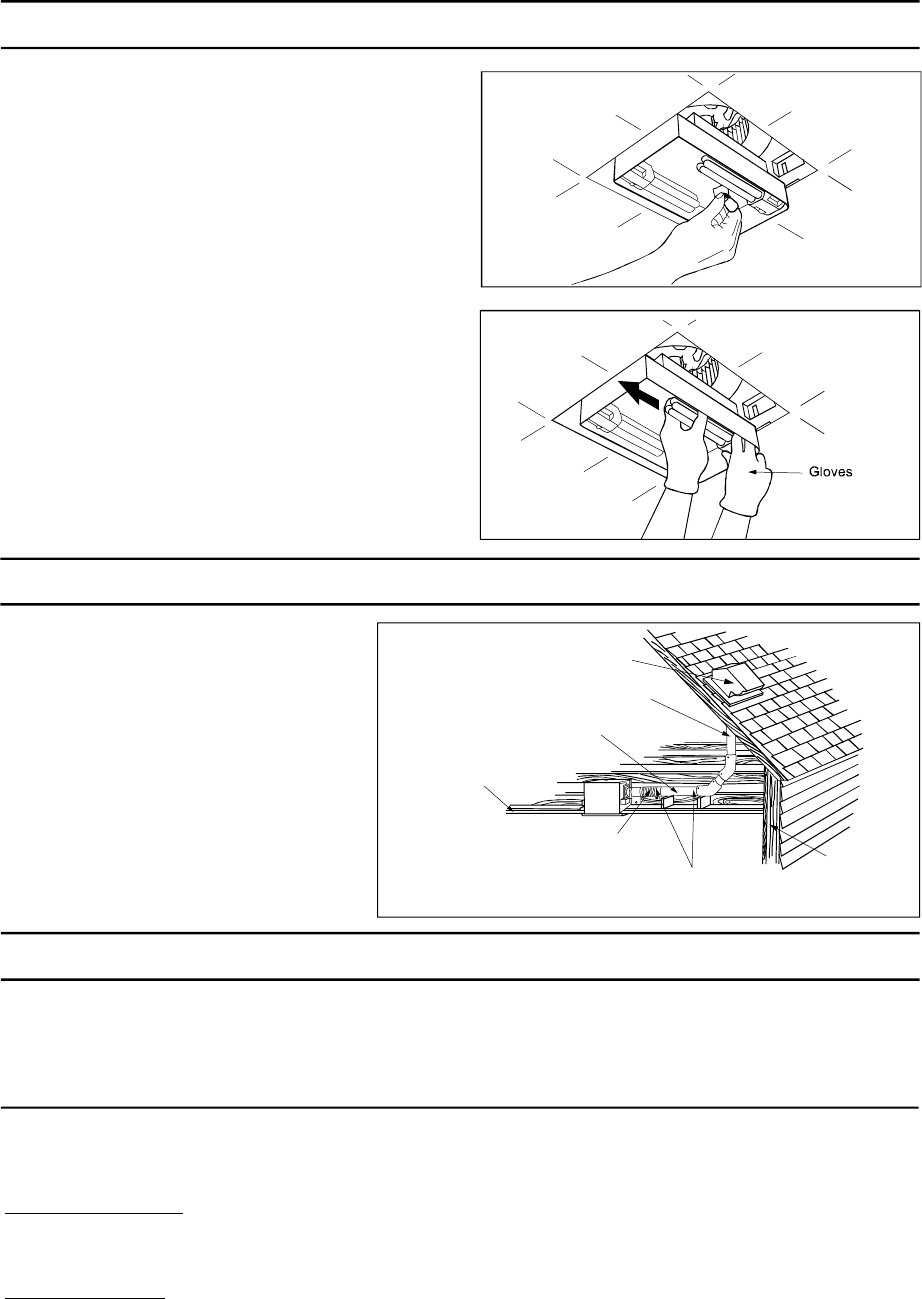 Gloves