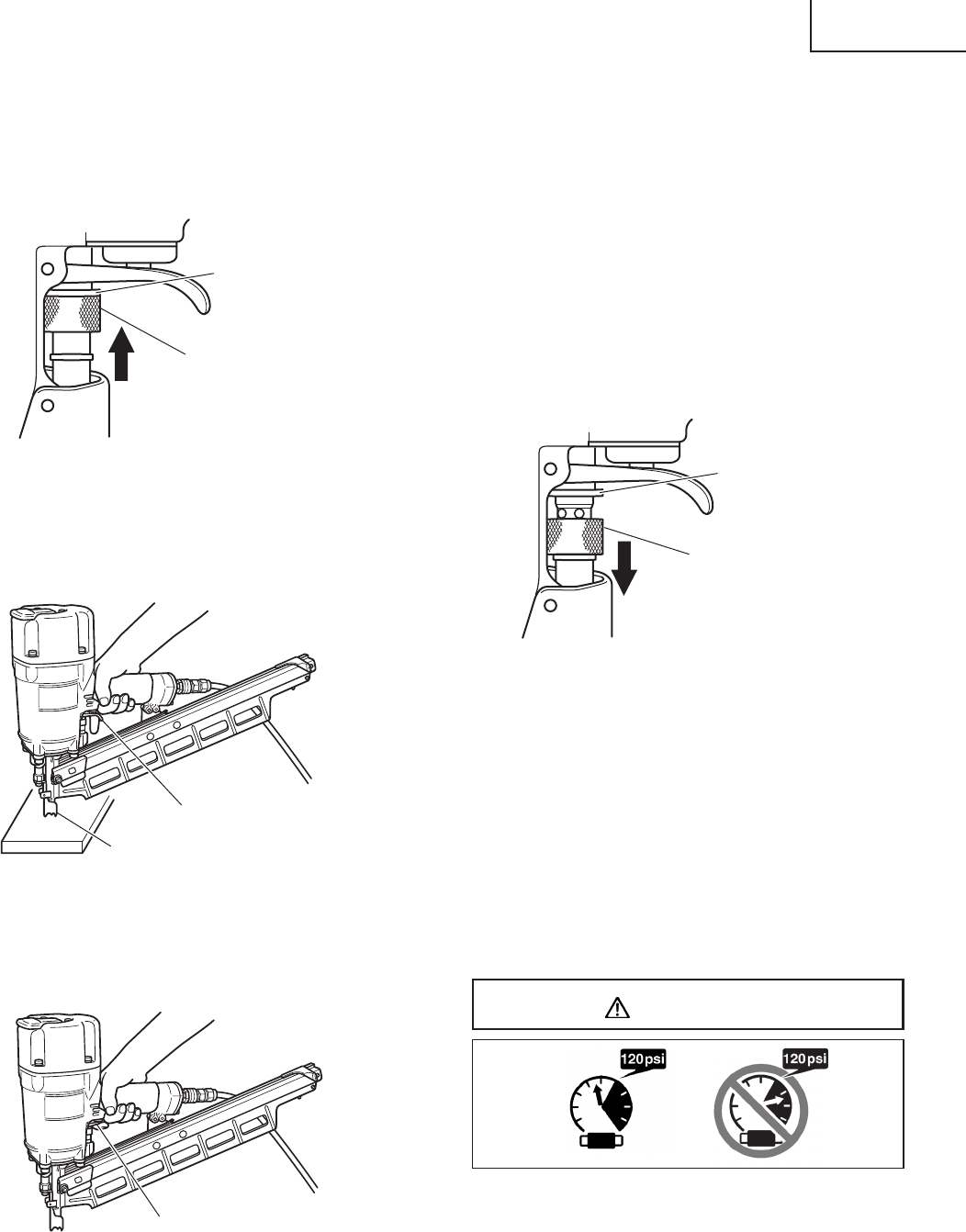 120 psi

120 psi