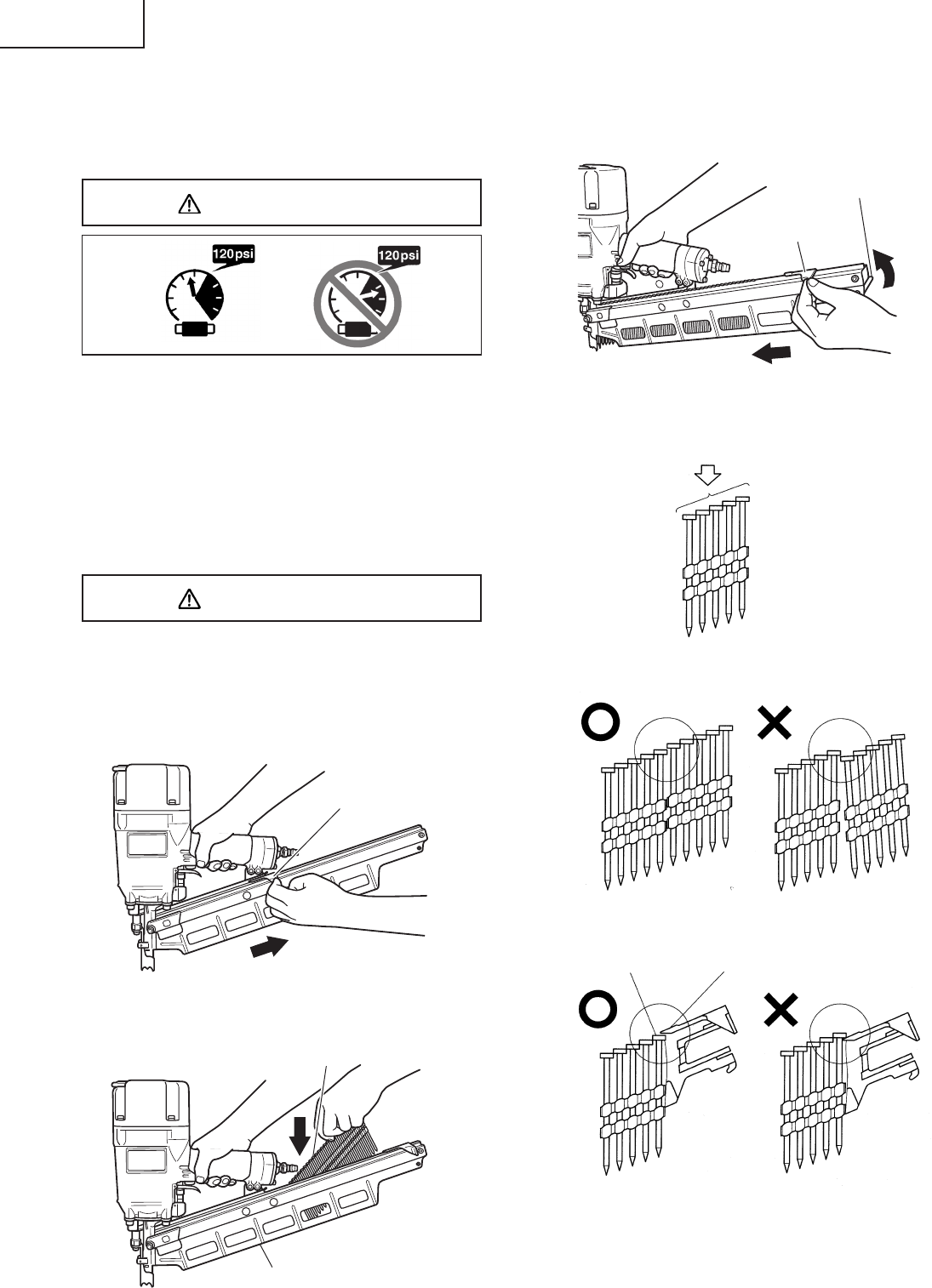 120psi

120psi