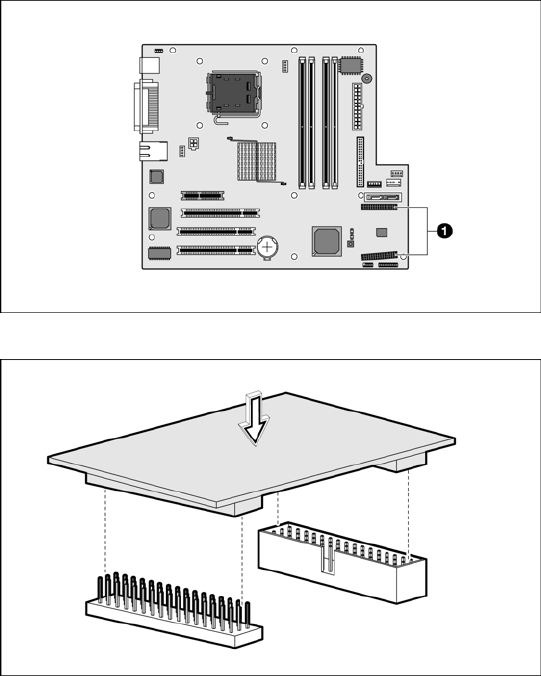 1