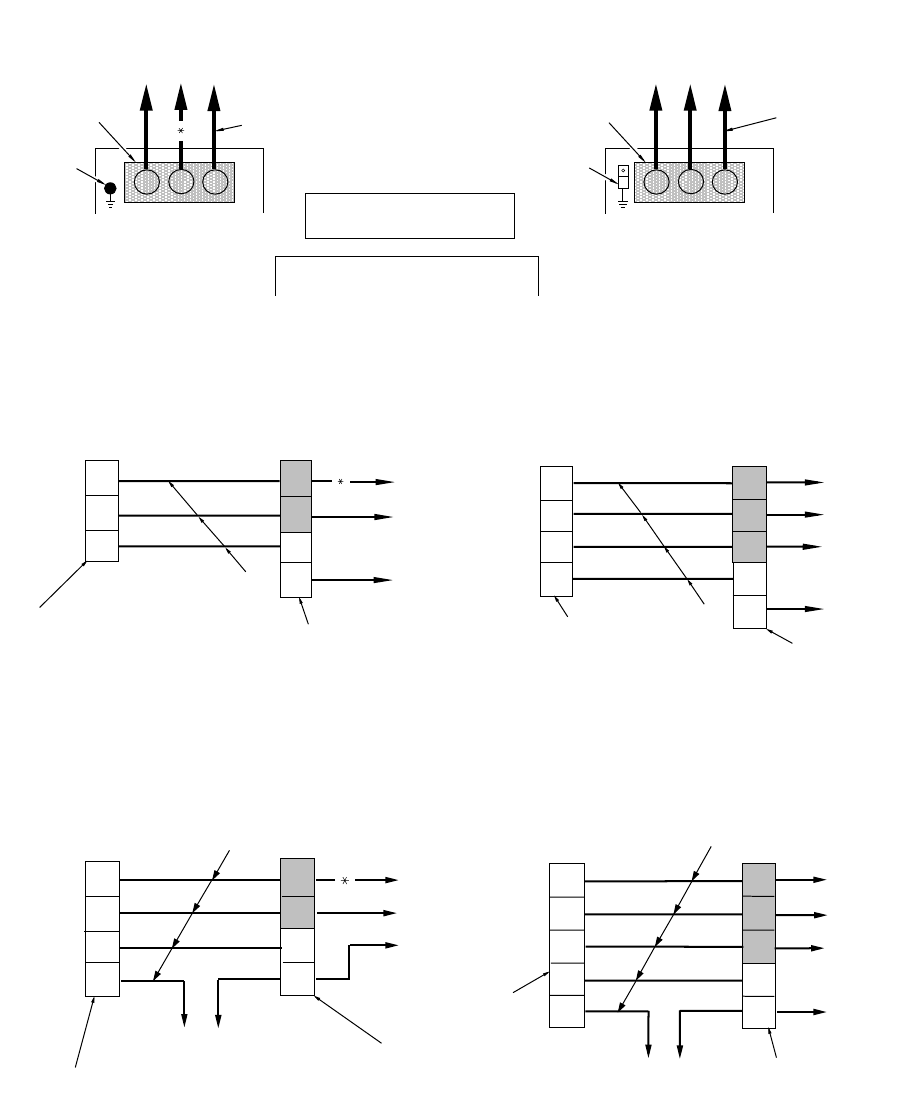 *

*

*