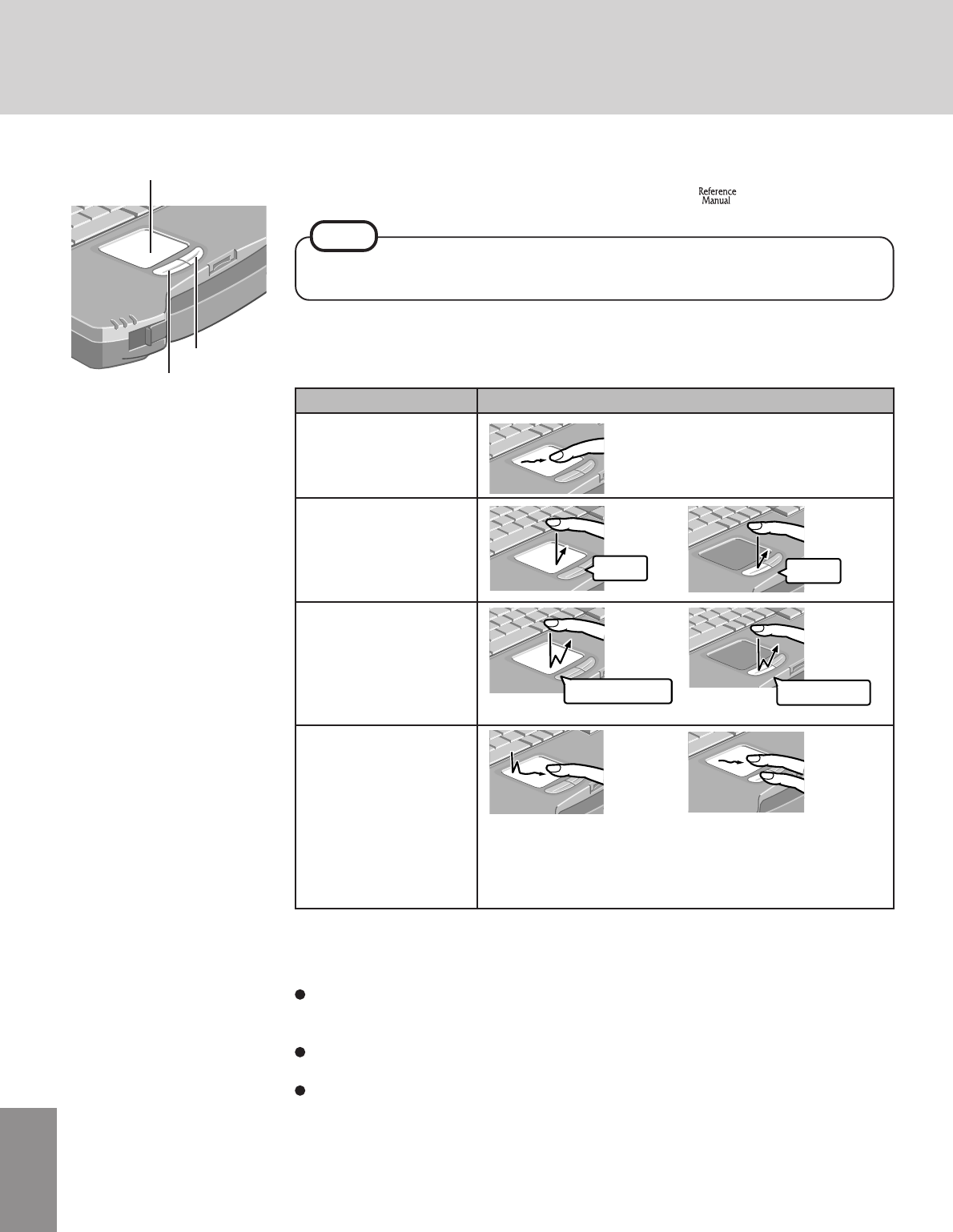 Reference
Manual