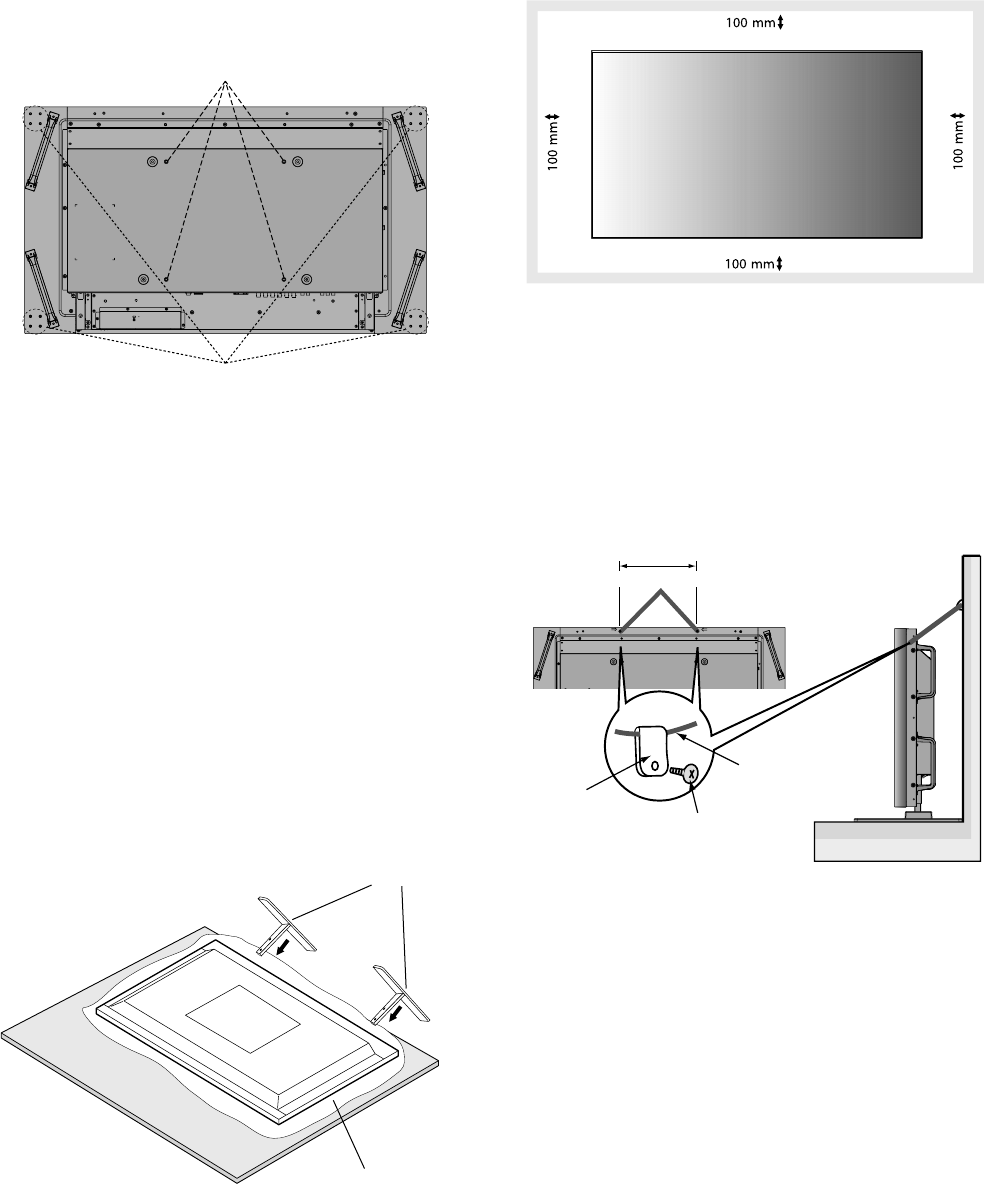 100 mm

100 mm

100 mm

100 mm