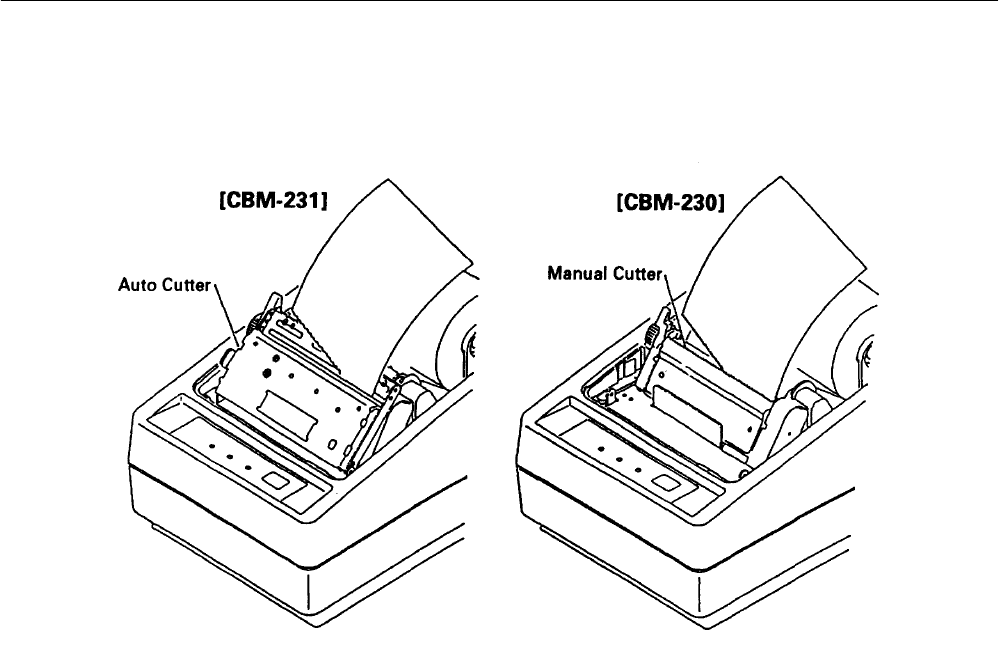 [CBM-231]

Auto Cutter

[CBM-230]

Manual Cutter