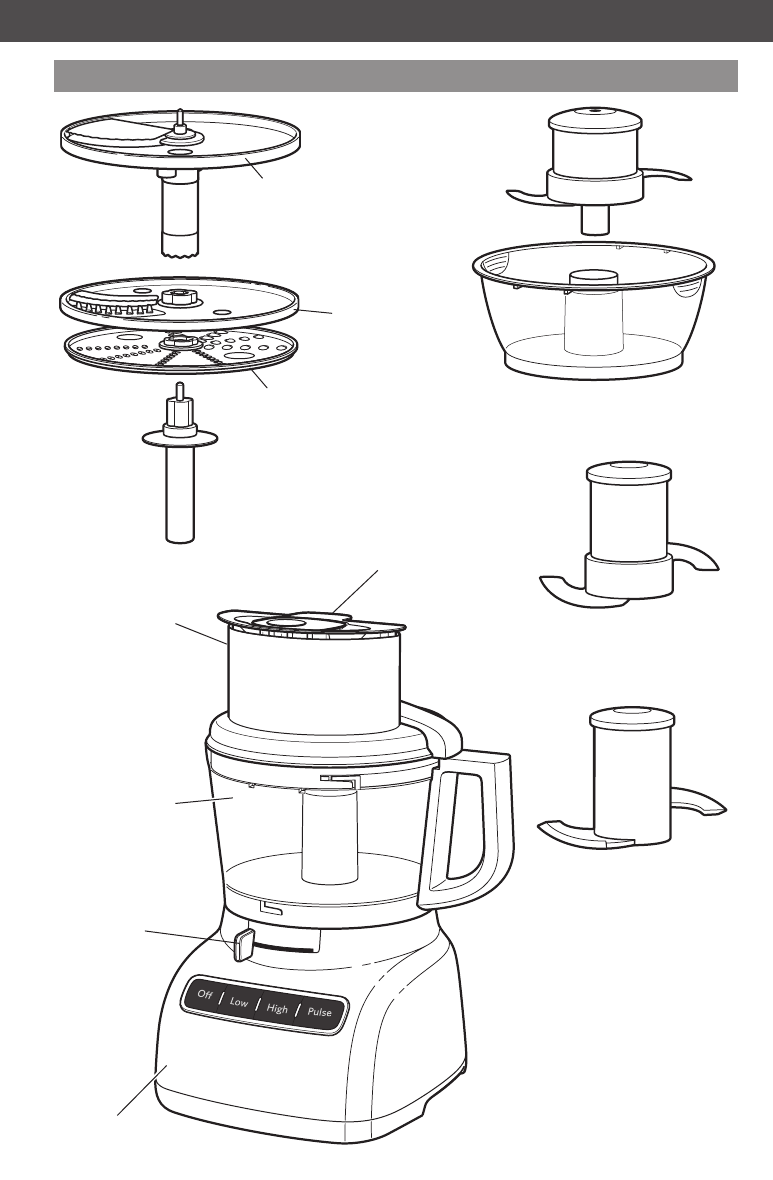 Off | Low | High | Pulse