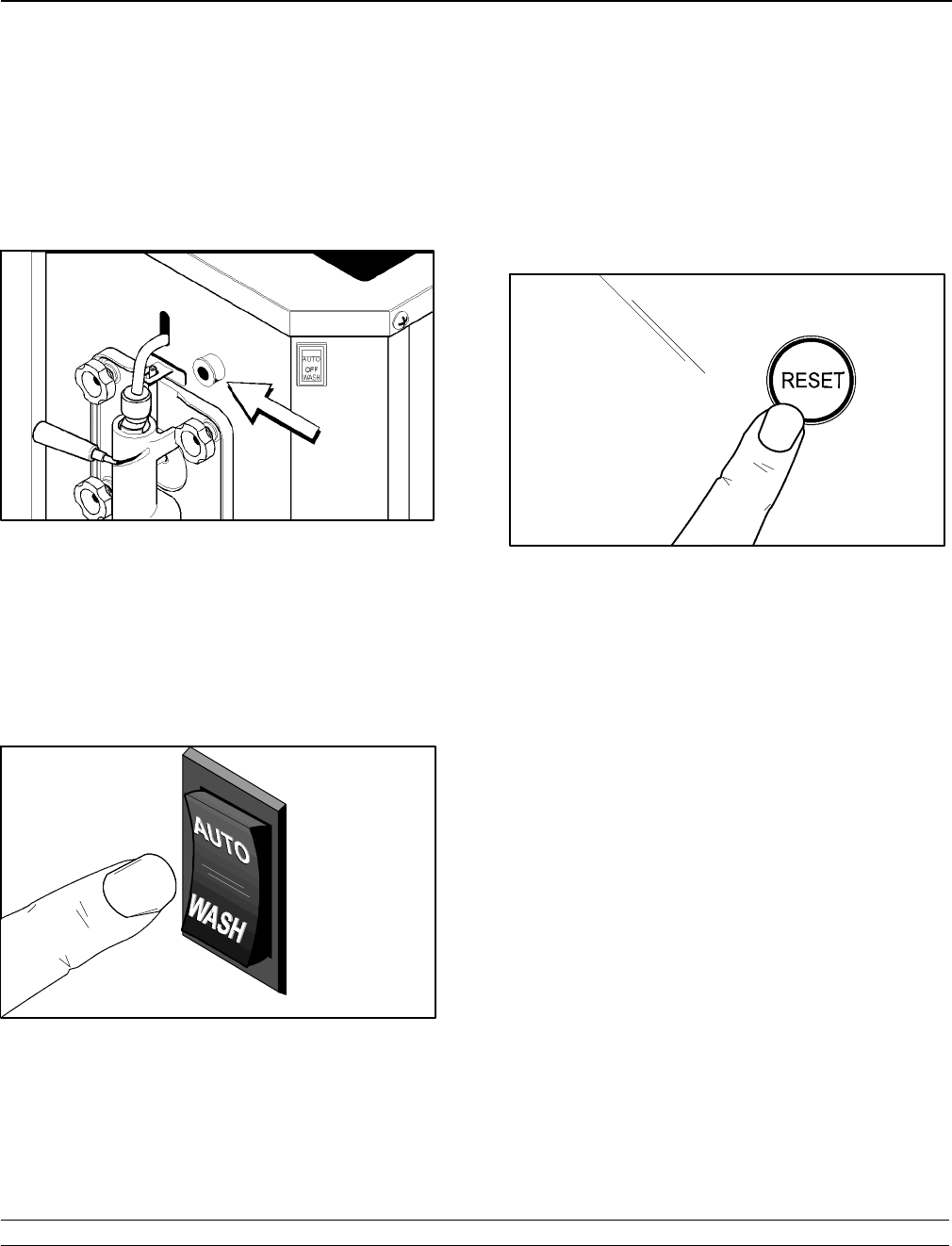 AUTO
OFF
WASH

RESET

AUTO

WASH