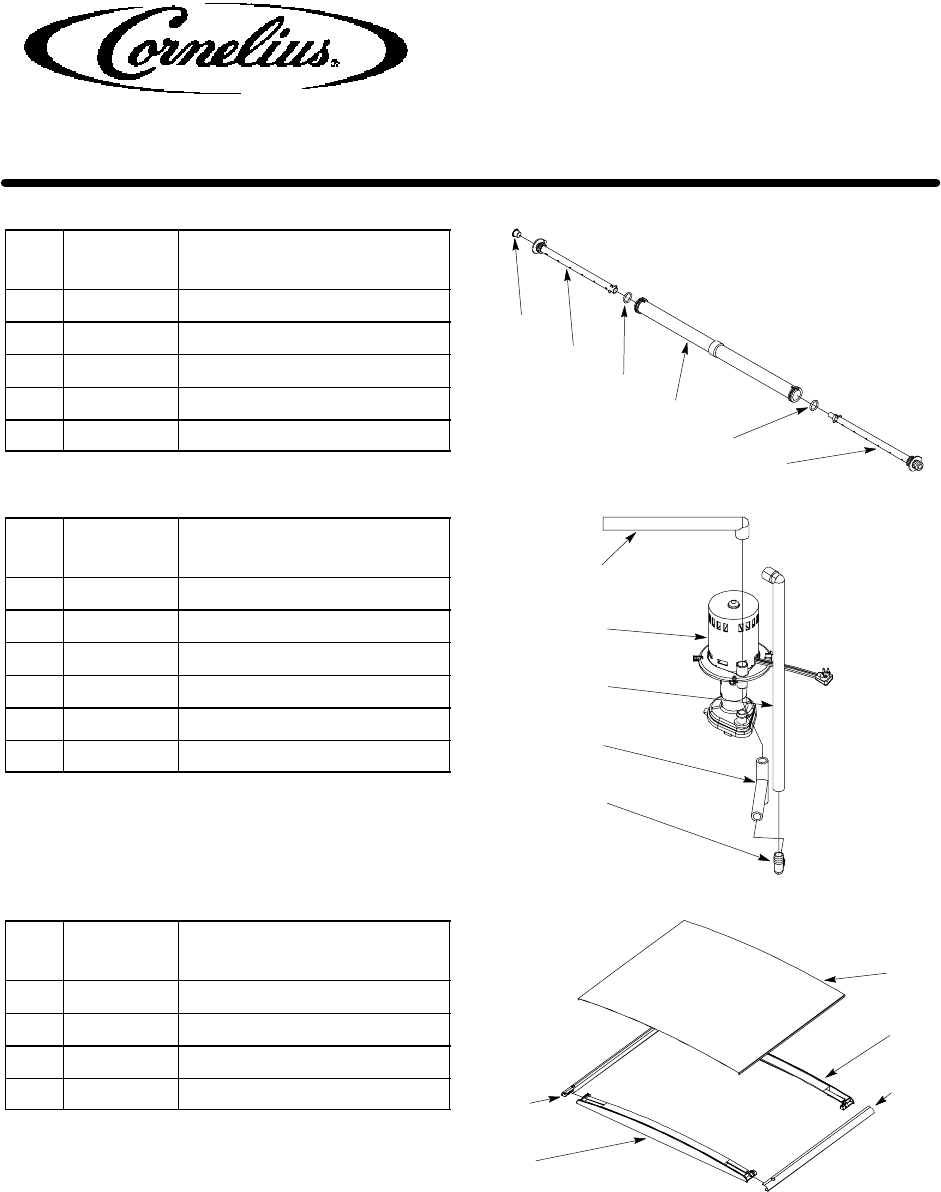 Cornelius