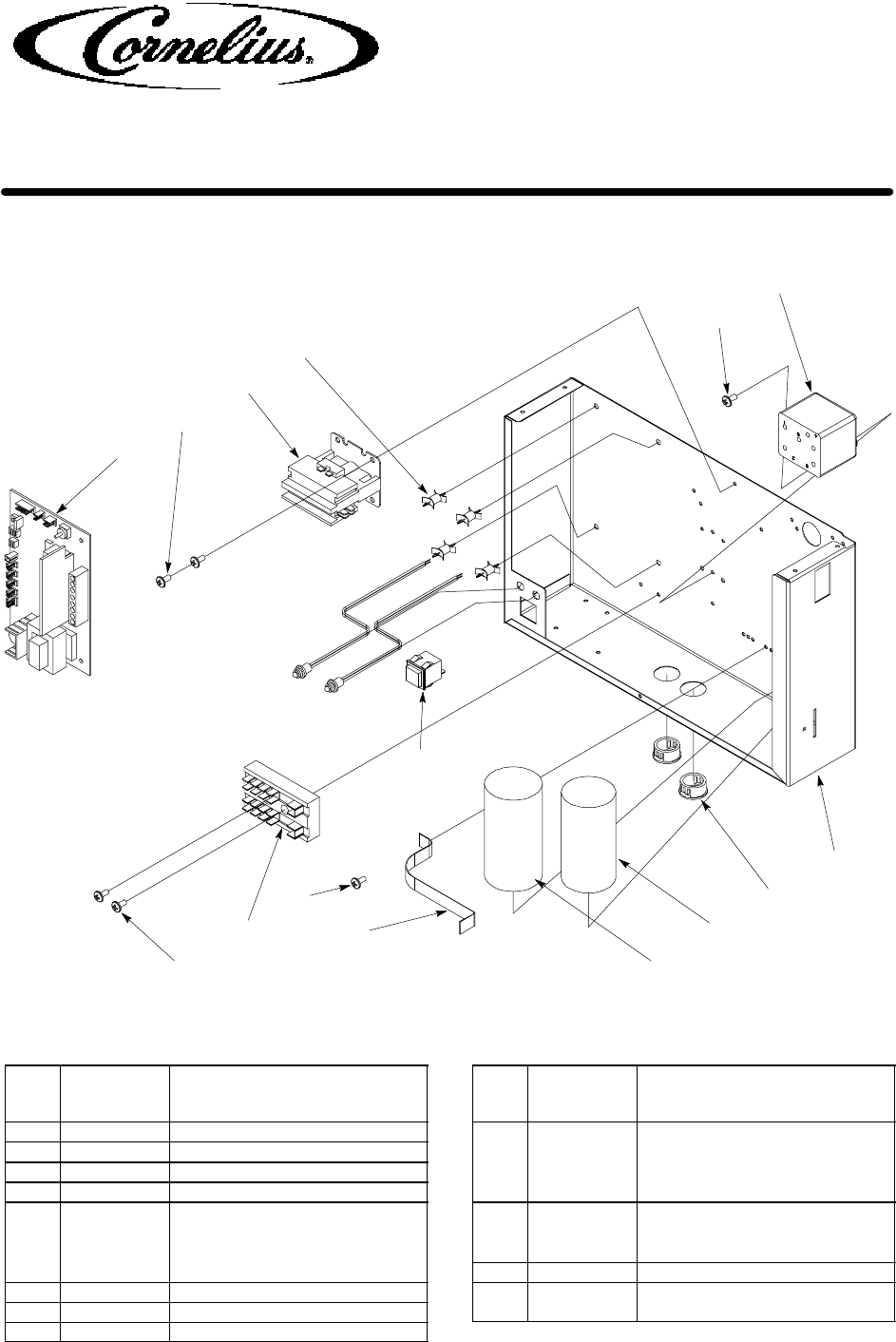 Cornelius