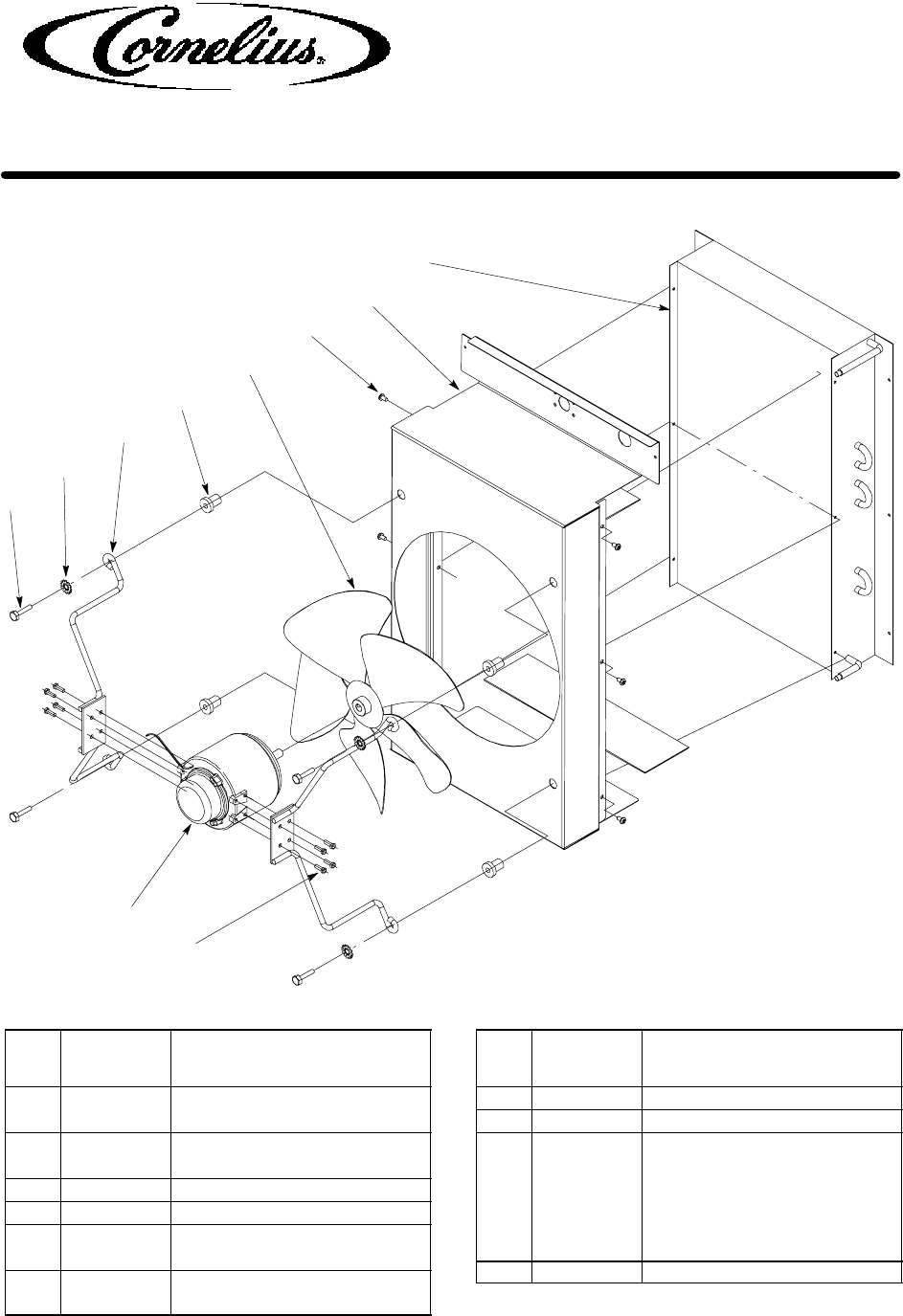 Cornelius