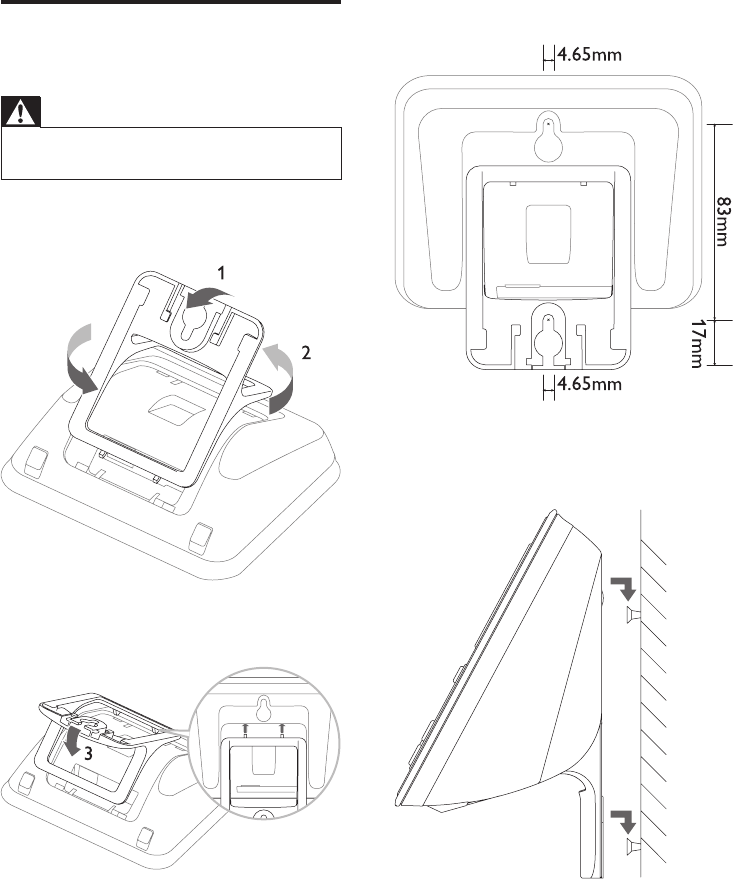 1
2
3
4.65mm
83mm
17mm
4.65mm