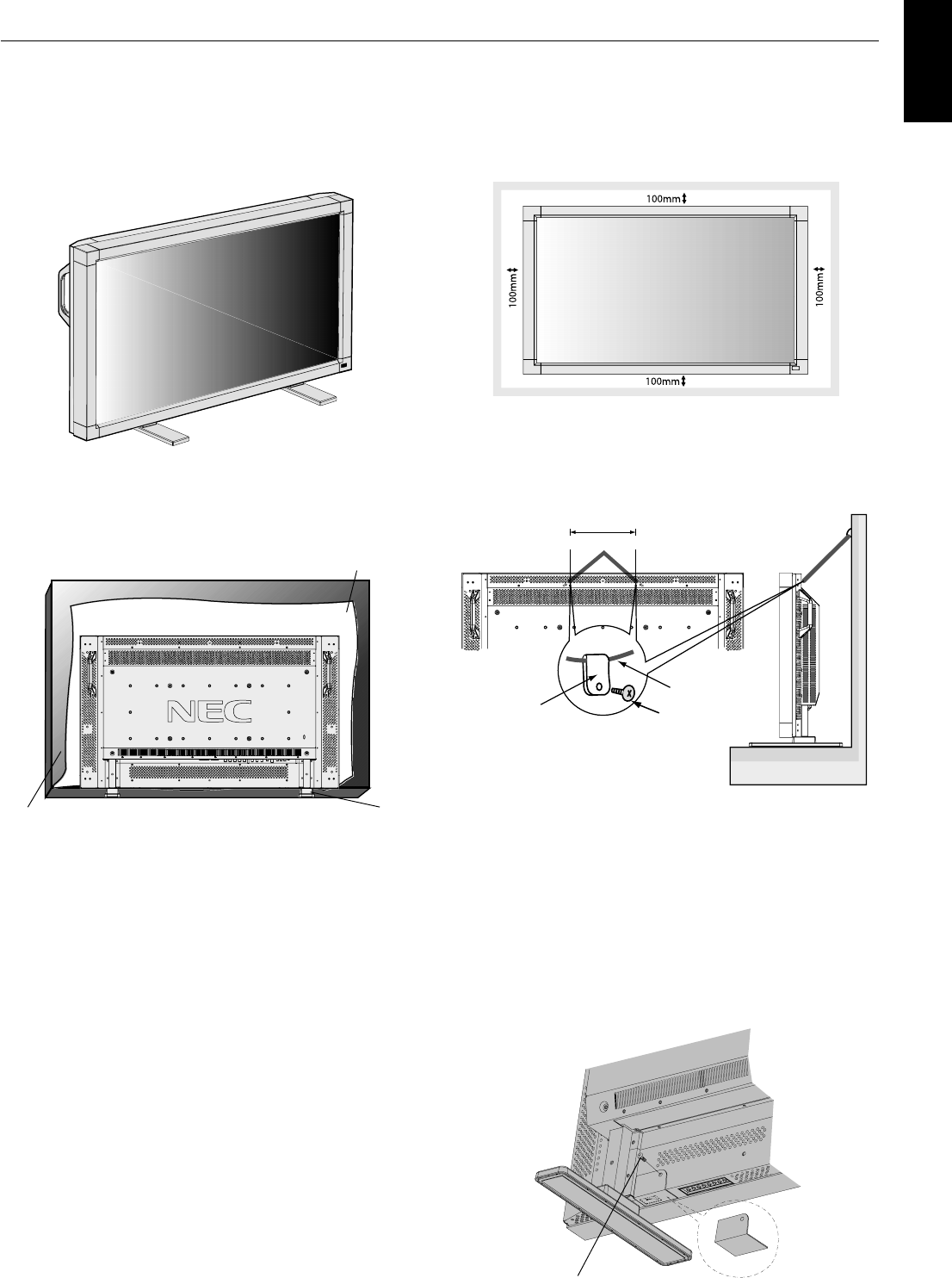 100mm
100mm
100mm
100mm

NEC