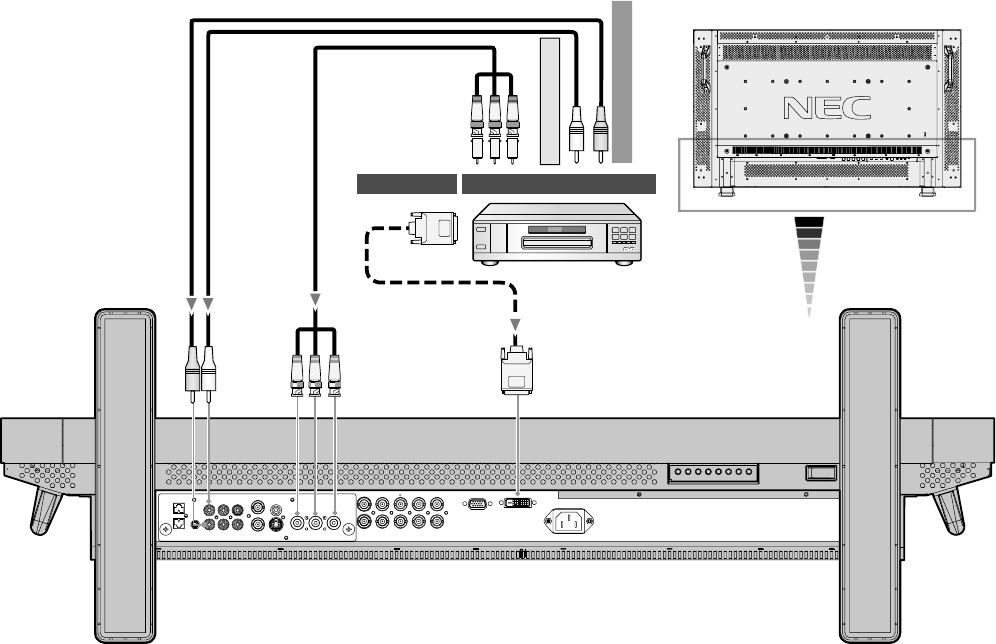 NEC