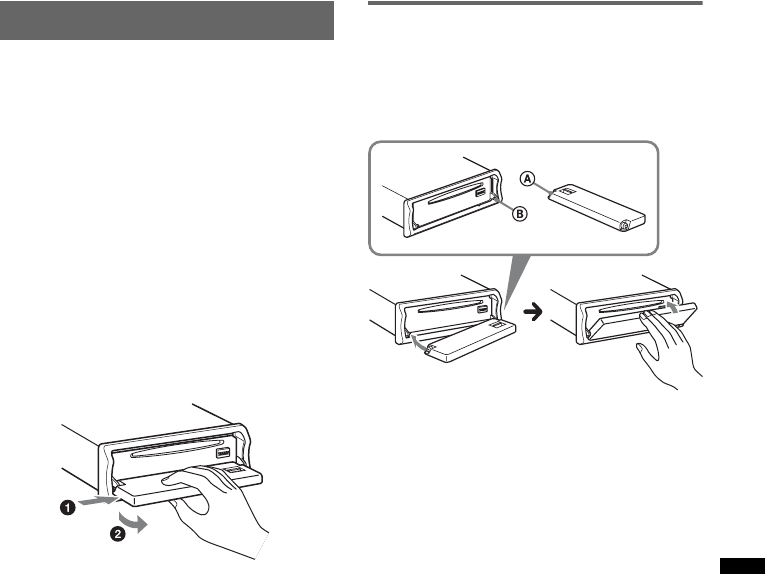 A

B

1

2