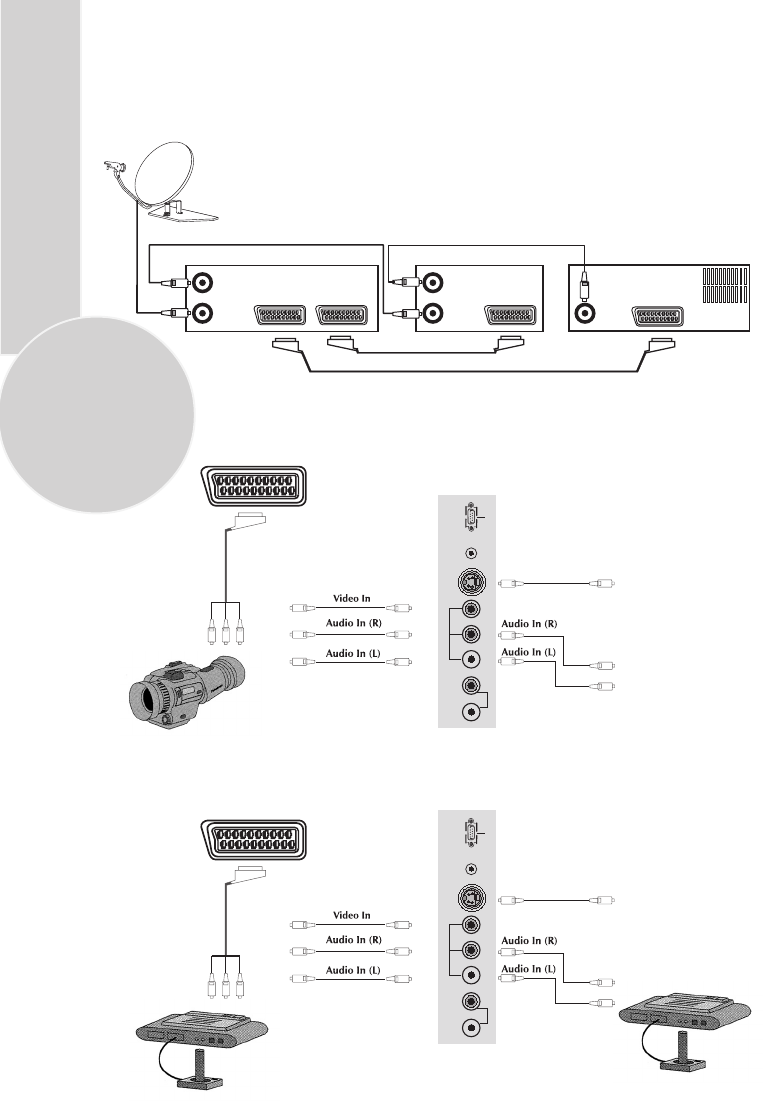 Video In

Audio In (R)

Audio In (L)

Audio In (R)

Audio In (L)

Video In

Audio In (R)

Audio In (L)

Audio In (R)

Audio In (L)