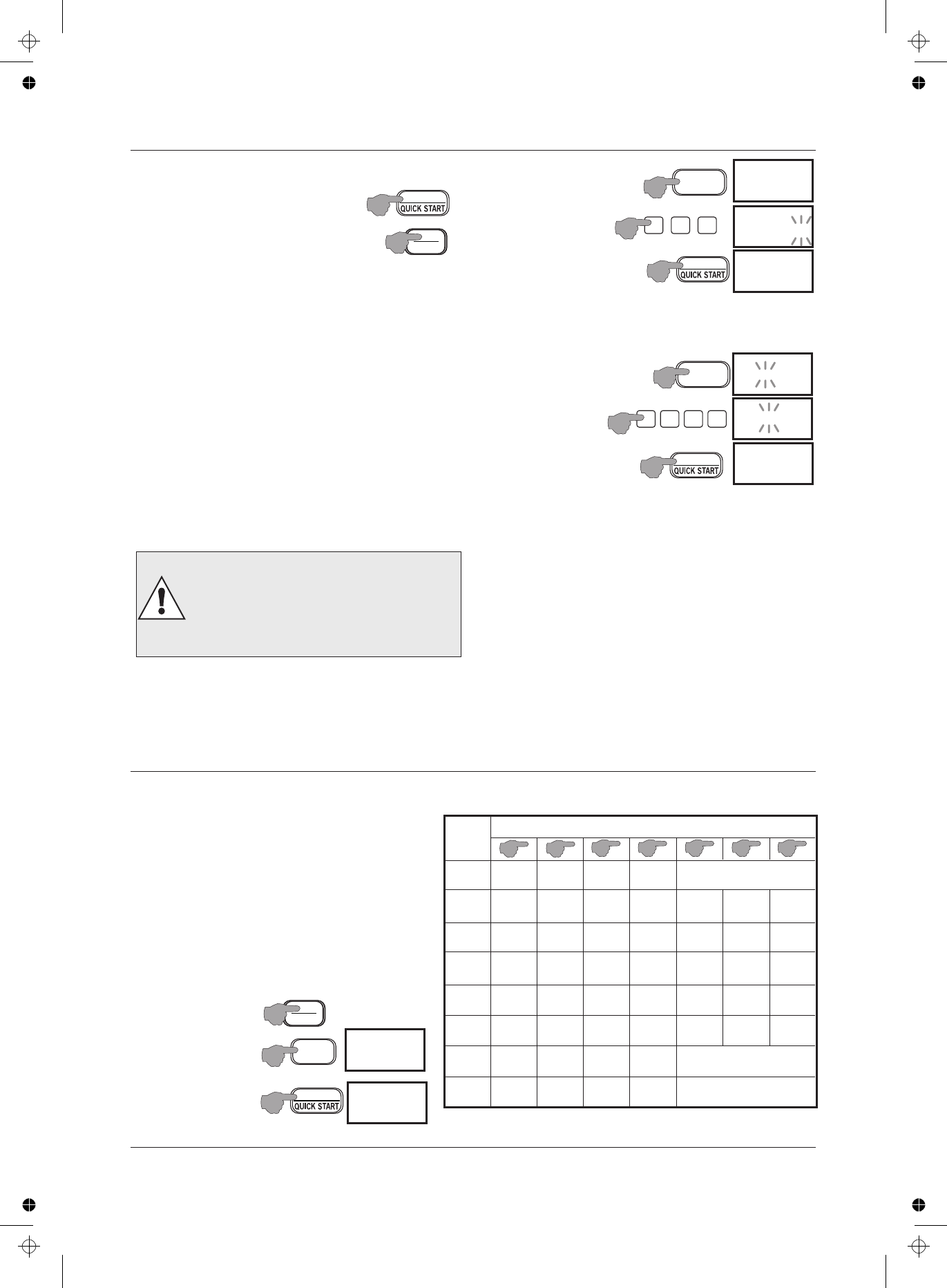 QUICK START

QUICK START

QUICK START

QUICK START