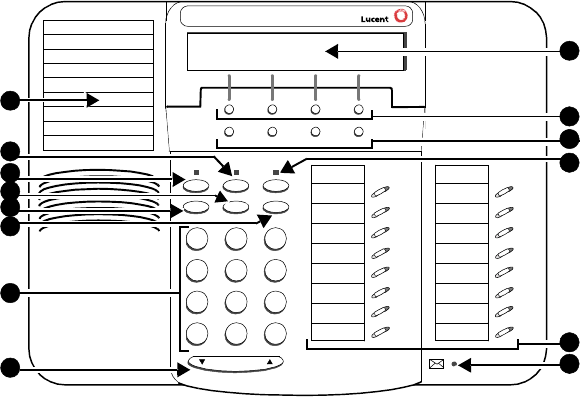 Lucent