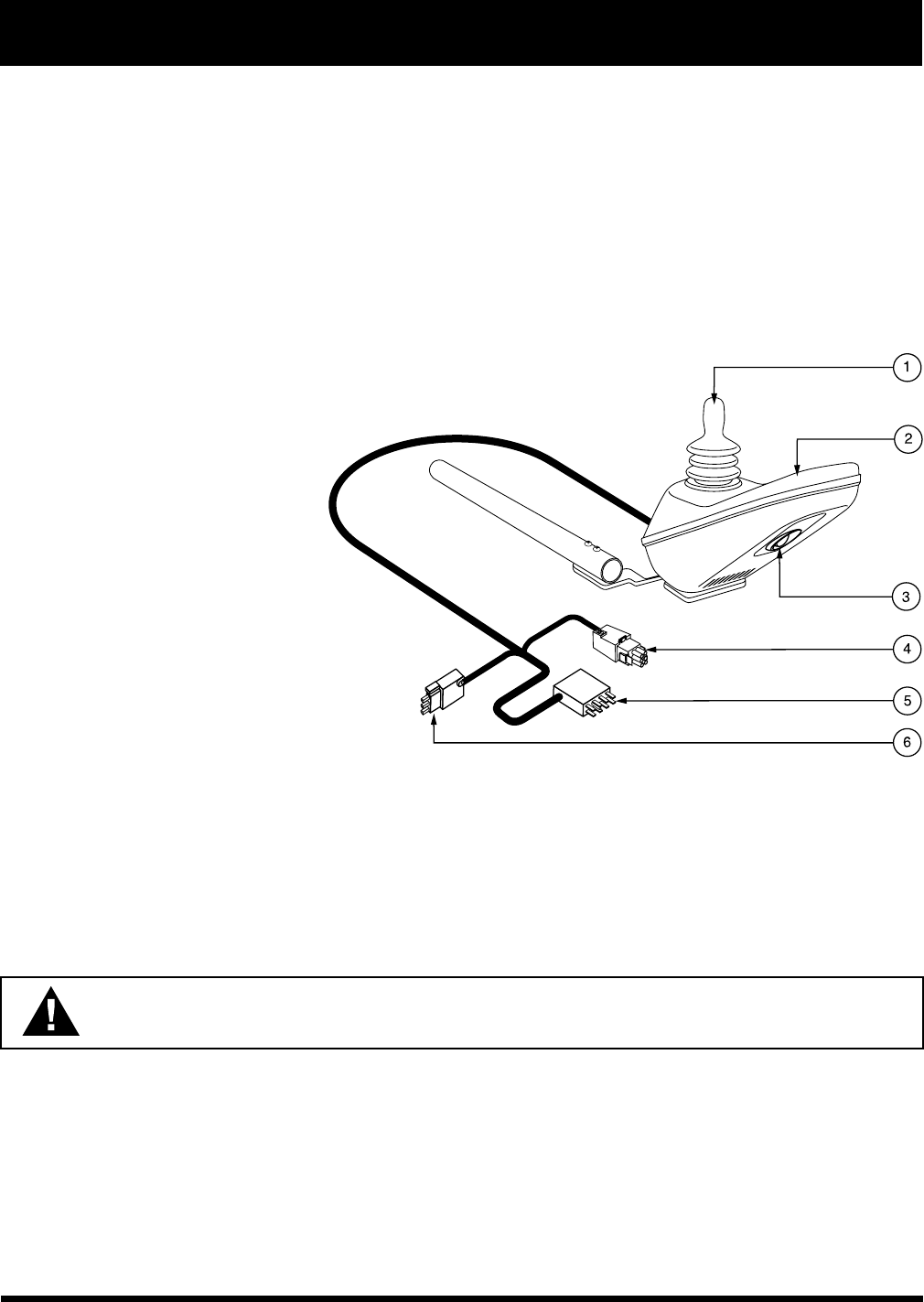 1

2

3

4

5

6

!