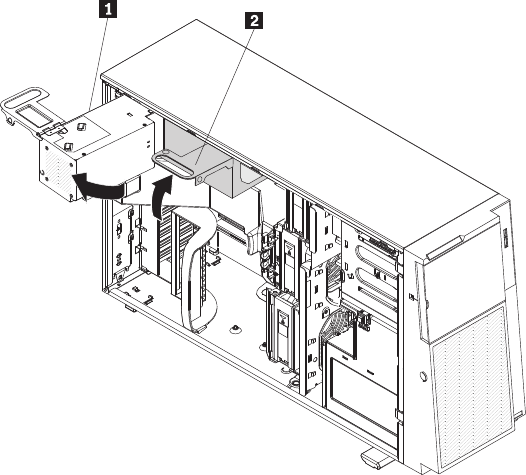 1
2