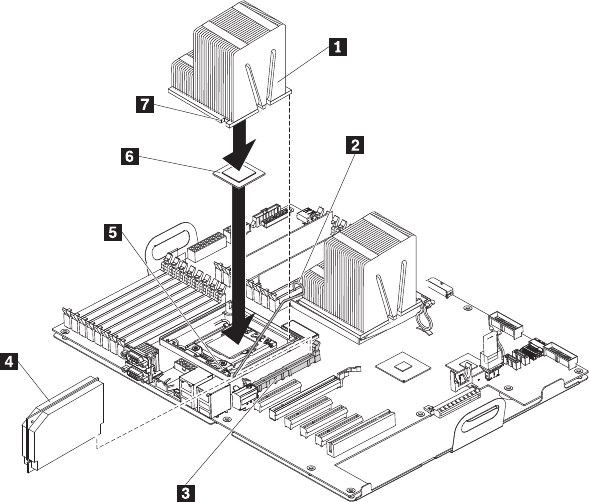 1
7
6
2
5
4
3