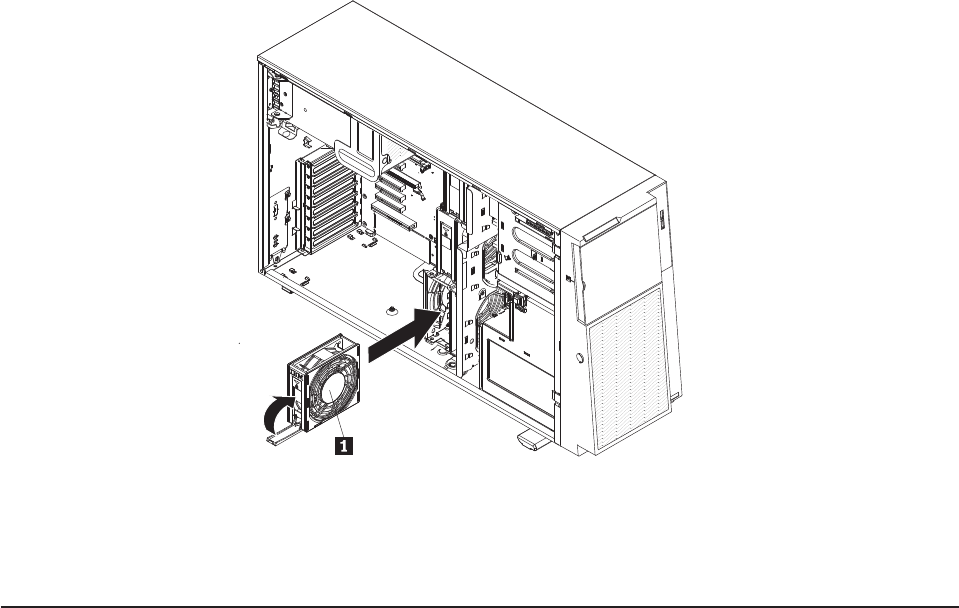 1