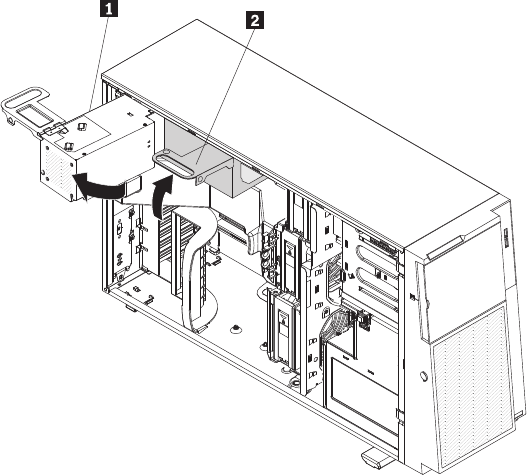 1

2