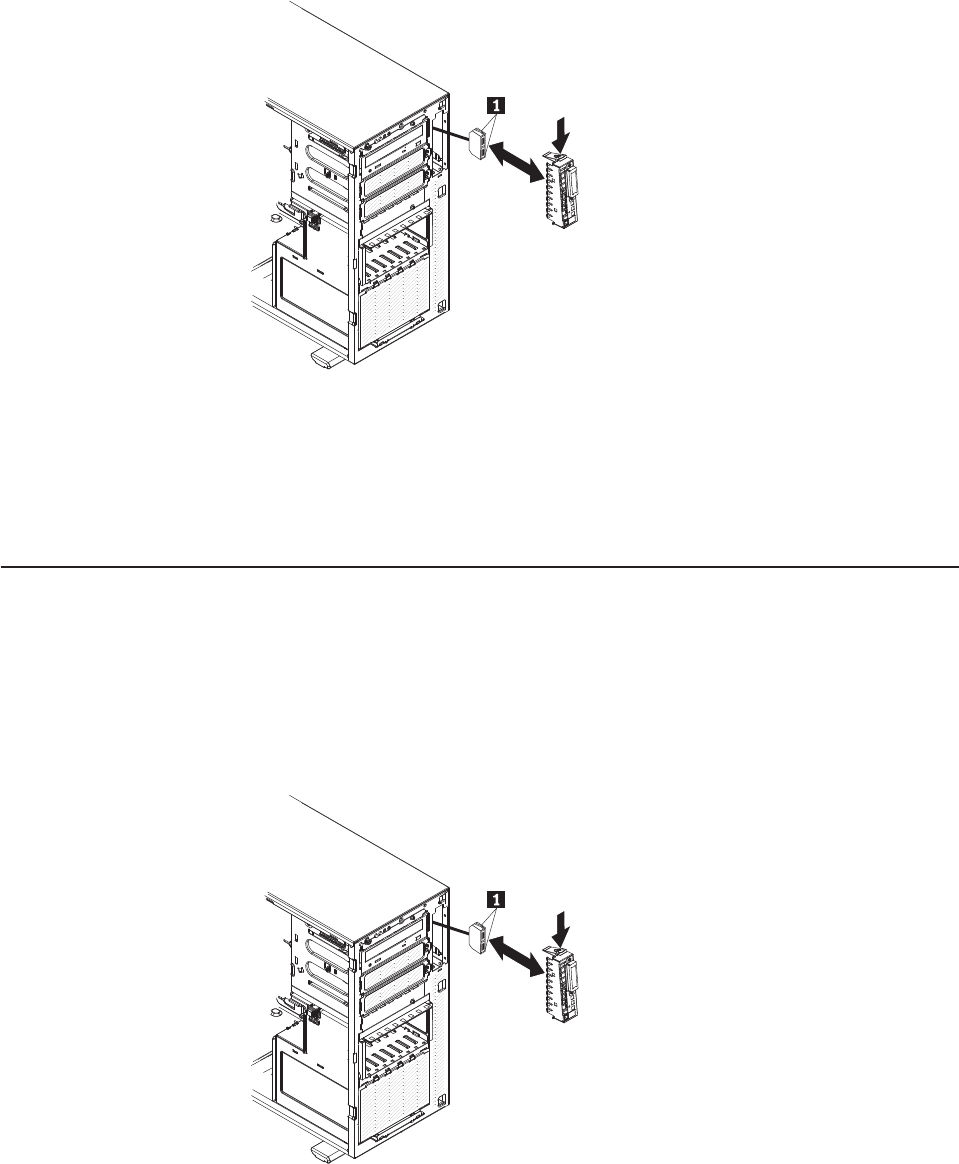 1

1