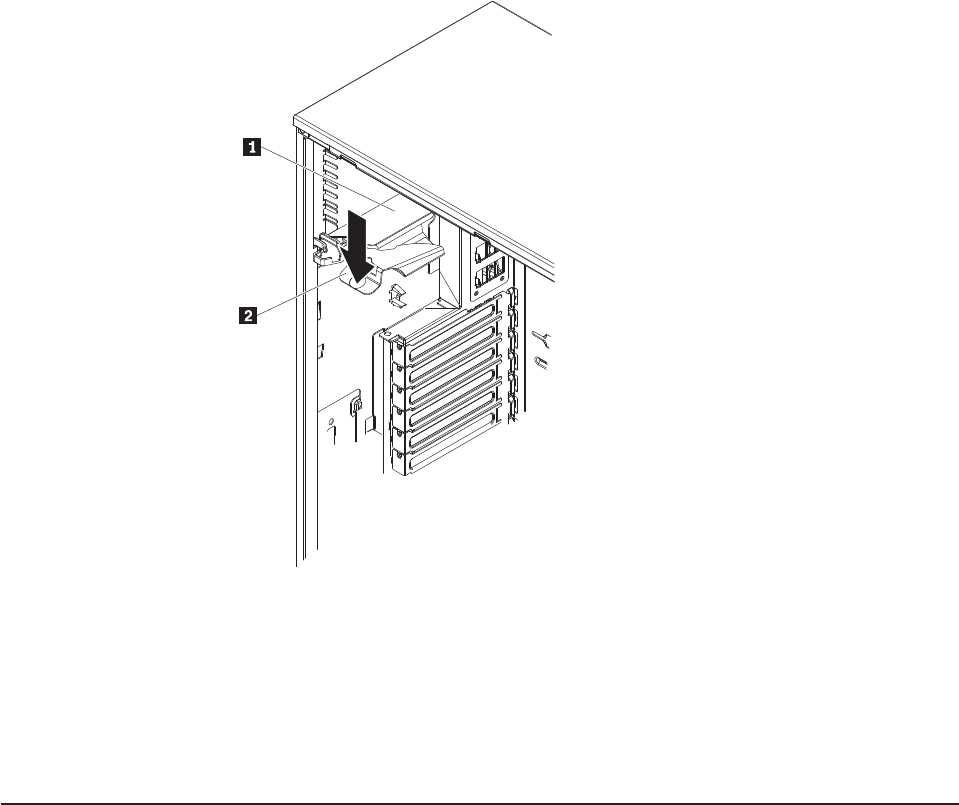 1
2