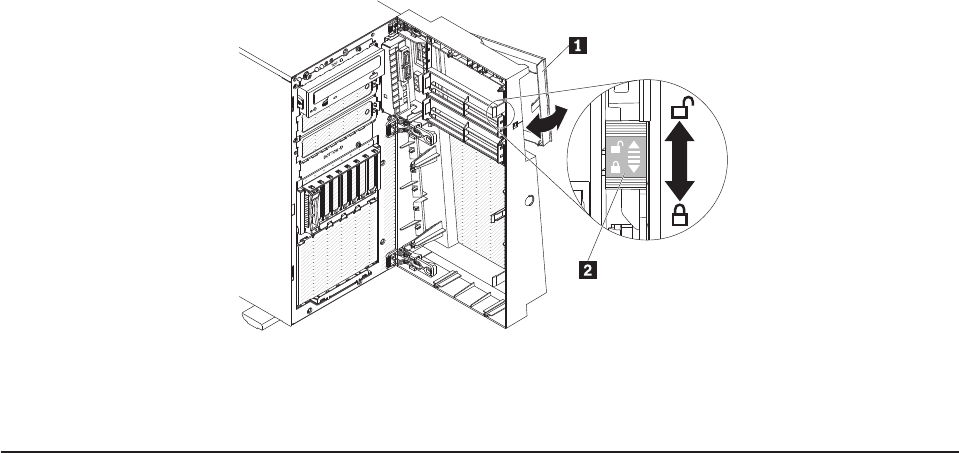 1

2