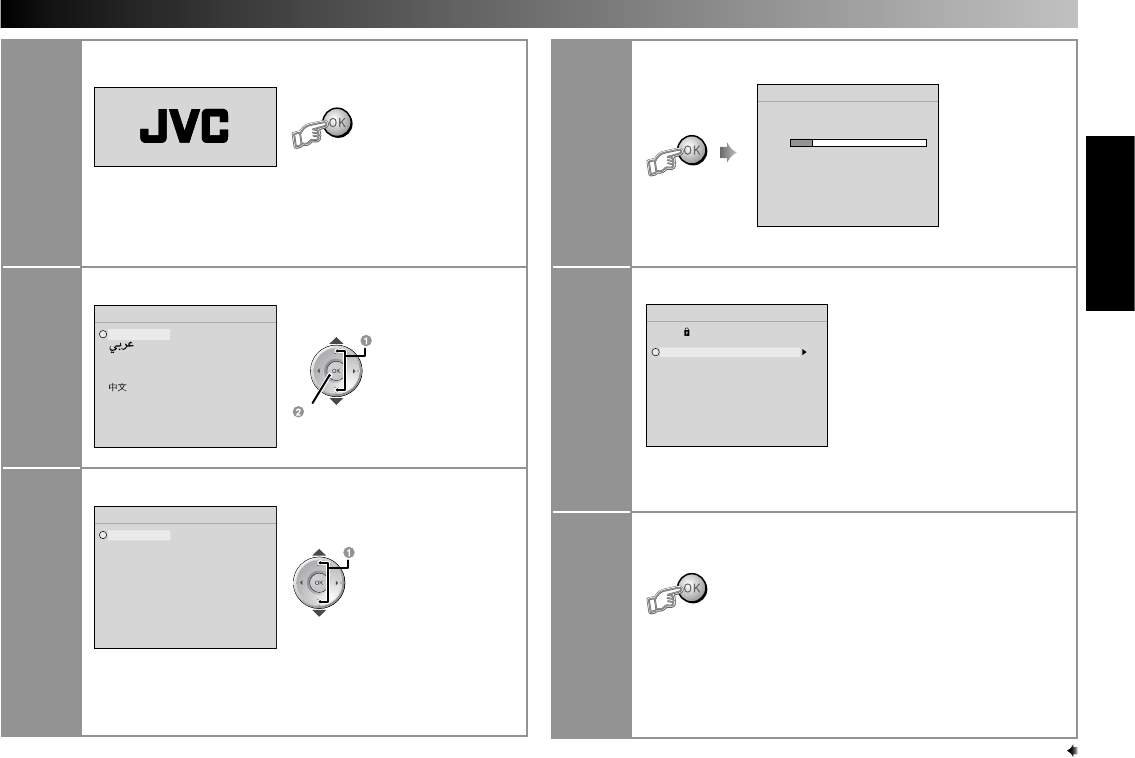 JVC

OK

OK

عربي

中文

OK

OK

OK