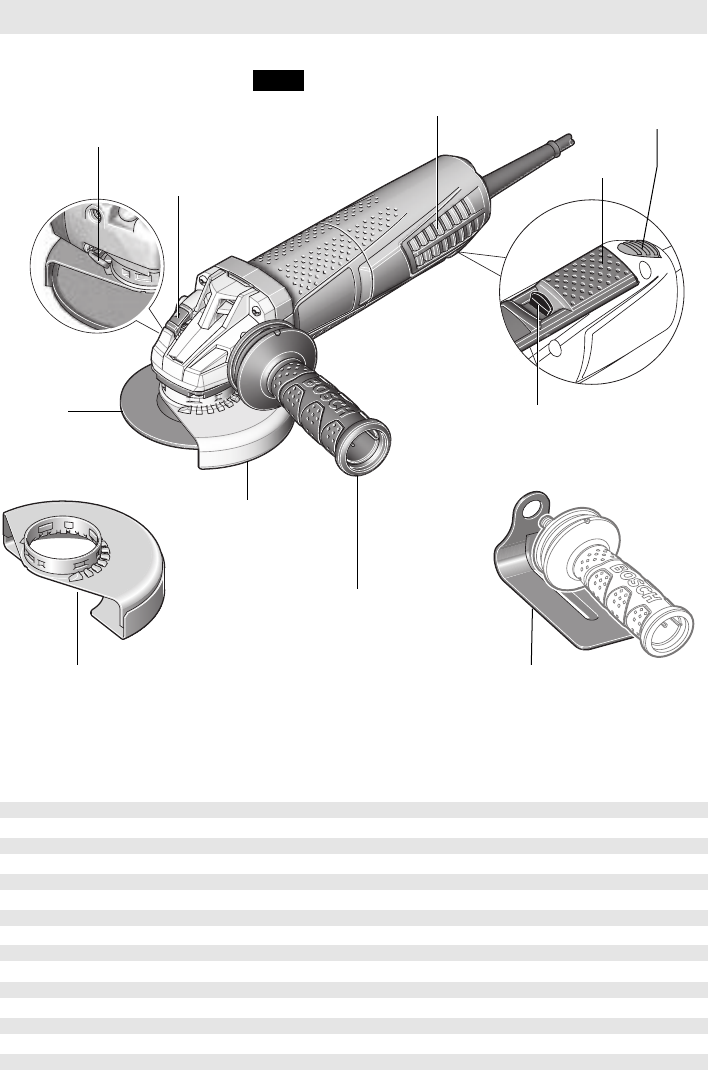 BOSCH

BOSCH