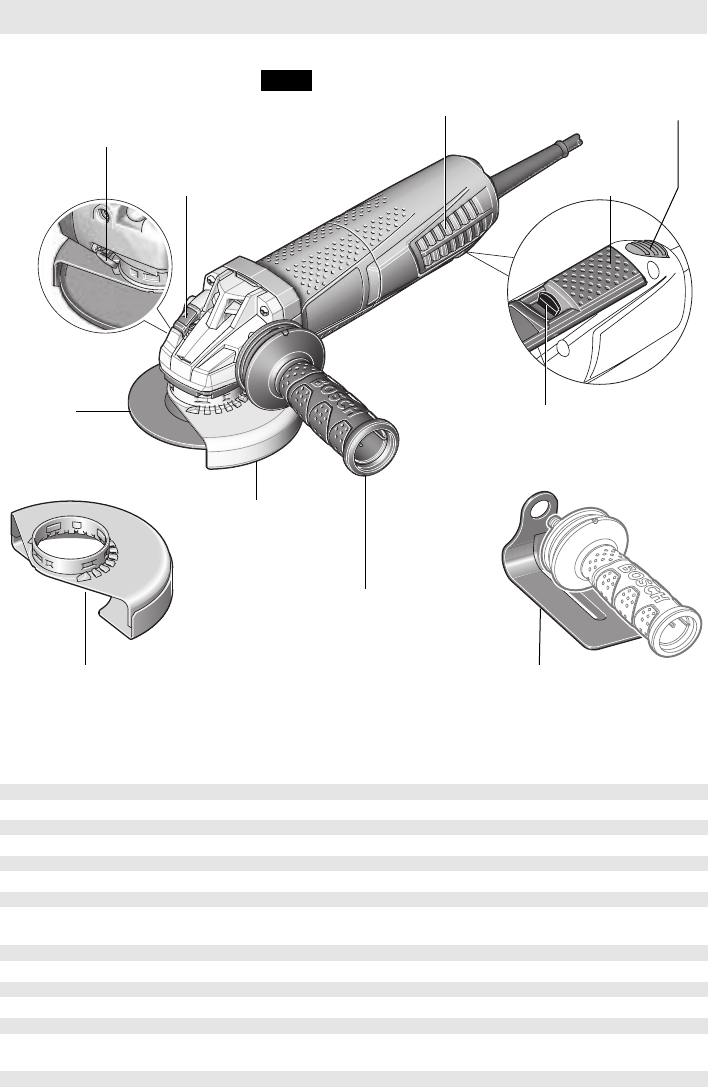 BOSCH

BOSCH